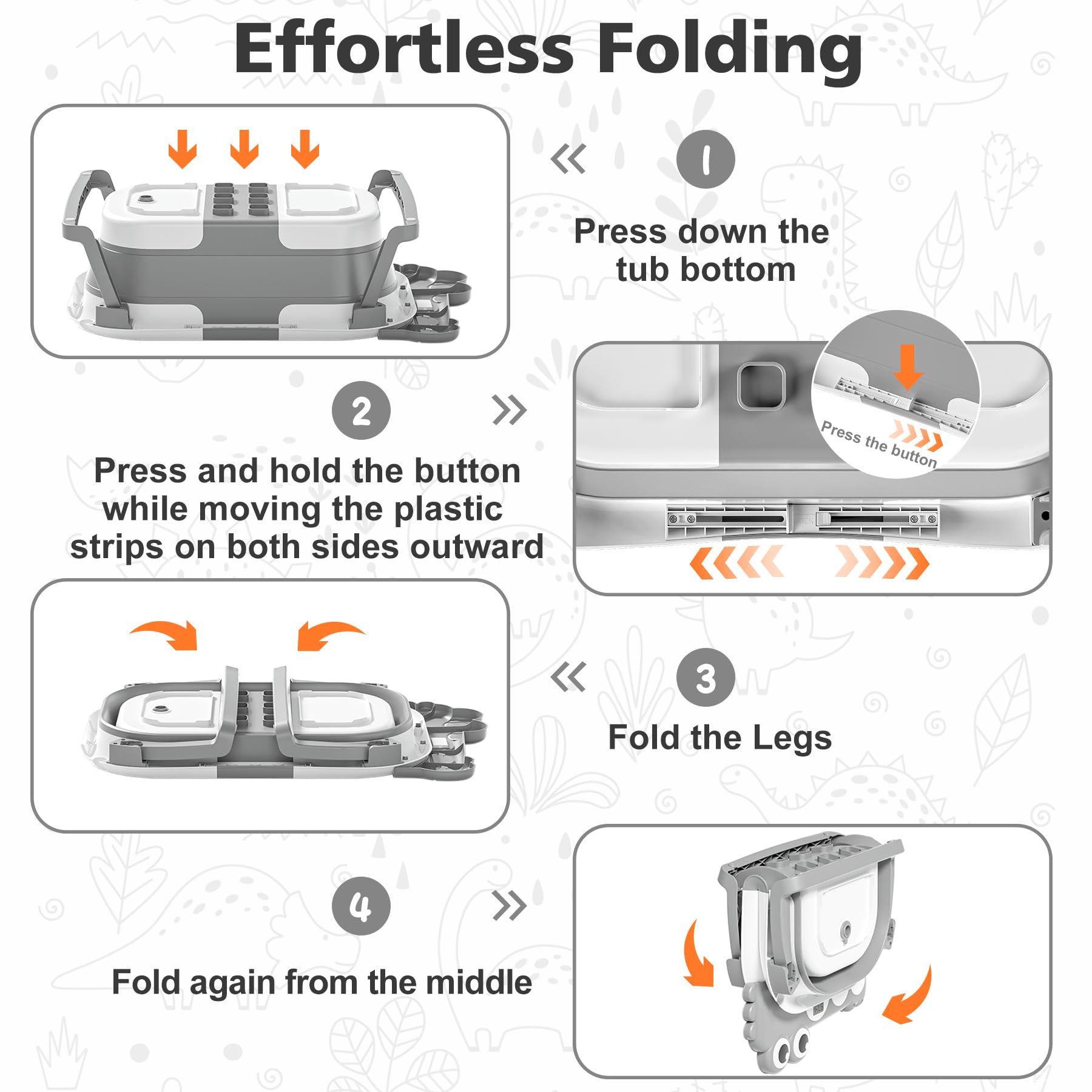 Effortless Folding

1

Press down the tub bottom

2

Press and hold the button while moving the plastic strips on both sides outward

Press the button

3

Fold the Legs

4

Fold again from the middle