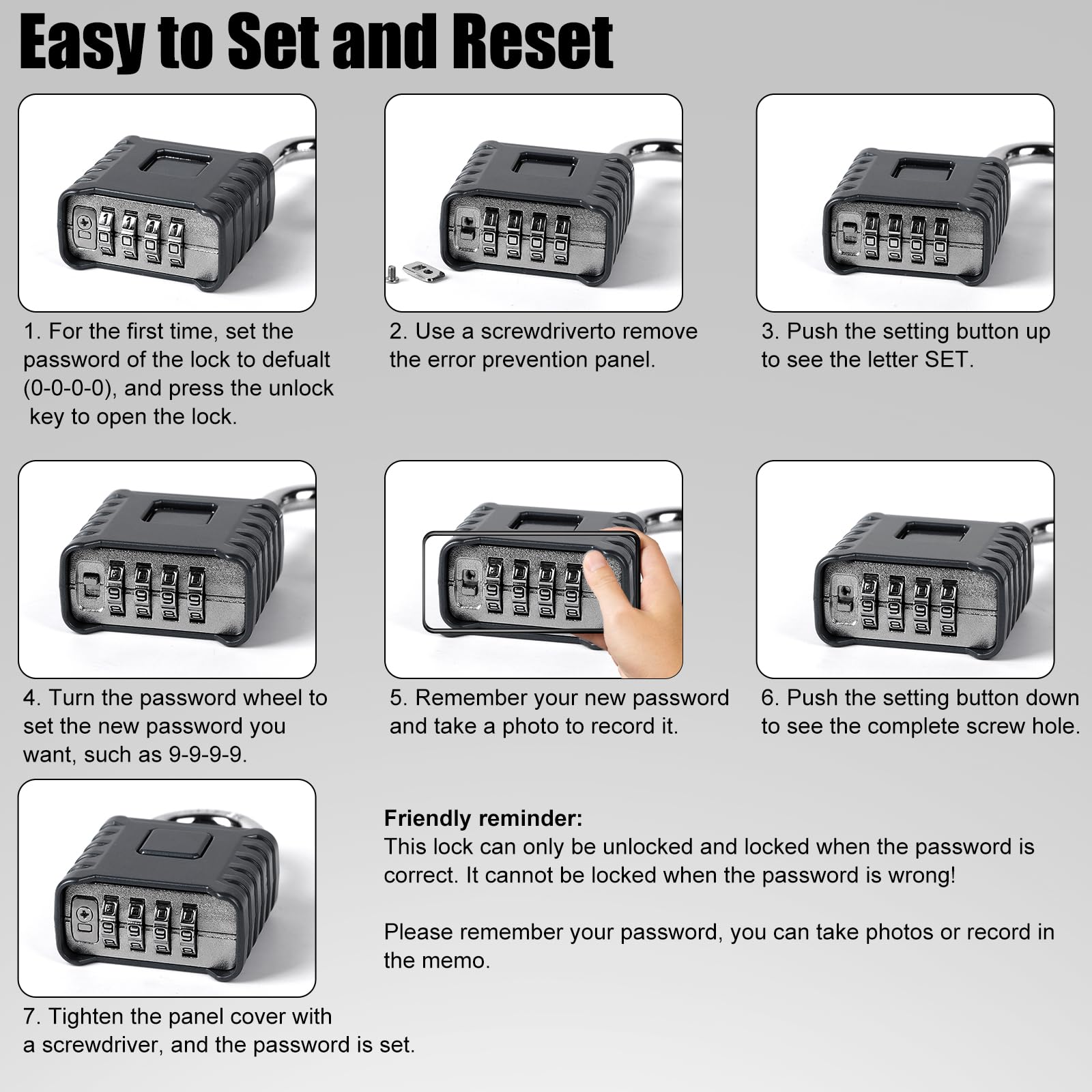 Easy to Set and Reset

1. For the first time, set the password of the lock to defualt (0-0-0-0), and press the unlock key to open the lock.

2. Use a screwdriverto remove the error prevention panel.

3. Push the setting button up to see the letter SET.

4. Turn the password wheel to set the new password you want, such as 9-9-9-9.

5. Remember your new password and take a photo to record it.

6. Push the setting button down to see the complete screw hole.

7. Tighten the panel cover with a screwdriver, and the password is set.

Friendly reminder:
This lock can only be unlocked and locked when the password is correct. It cannot be locked when the password is wrong!

Please remember your password, you can take photos or record in the memo.