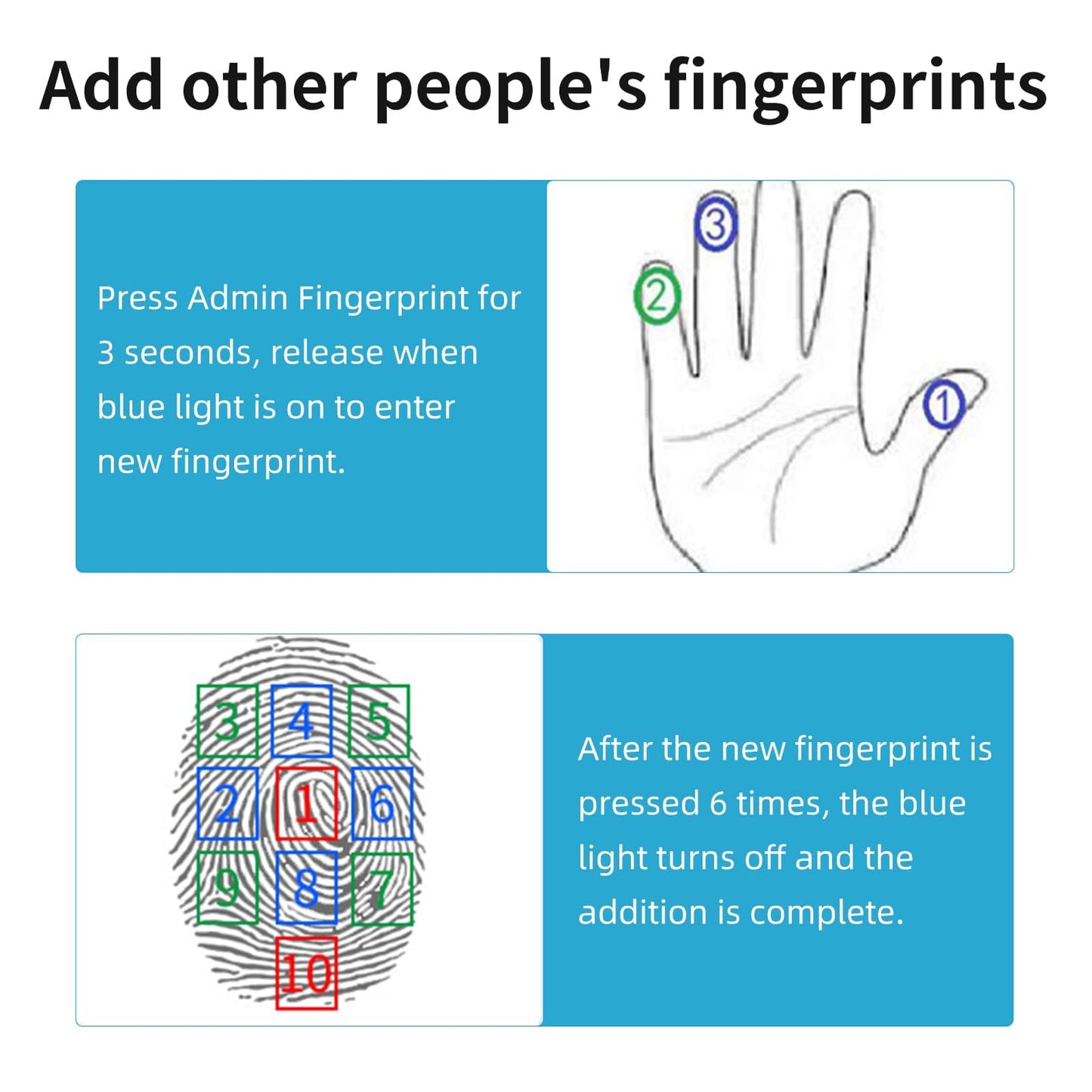 Add other people's fingerprints

Press Admin Fingerprint for 3 seconds, release when blue light is on to enter new fingerprint.

3
2
1

3 4 5
2 1 6
9 8 7
10

After the new fingerprint is pressed 6 times, the blue light turns off and the addition is complete.