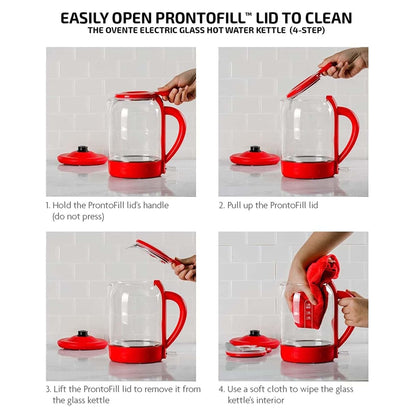 EASILY OPEN PRONTOFILL™ LID TO CLEAN
THE OVENTE ELECTRIC GLASS HOT WATER KETTLE (4-STEP)

1. Hold the ProntoFill lid's handle (do not press)

2. Pull up the ProntoFill lid

3. Lift the ProntoFill lid to remove it from the glass kettle

4. Use a soft cloth to wipe the glass kettle's interior