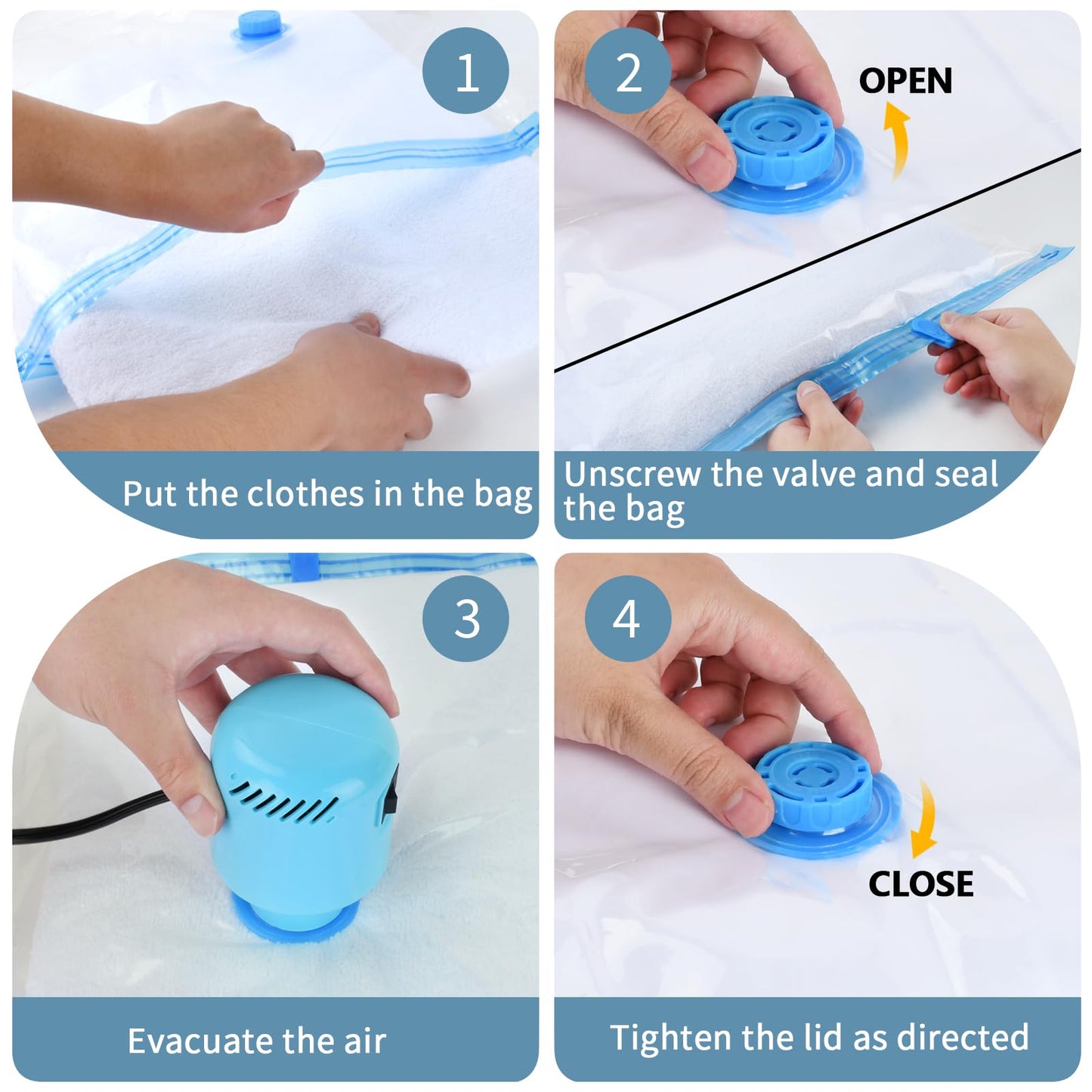 1

Put the clothes in the bag

2

OPEN

Unscrew the valve and seal the bag

3

Evacuate the air

4

CLOSE

Tighten the lid as directed