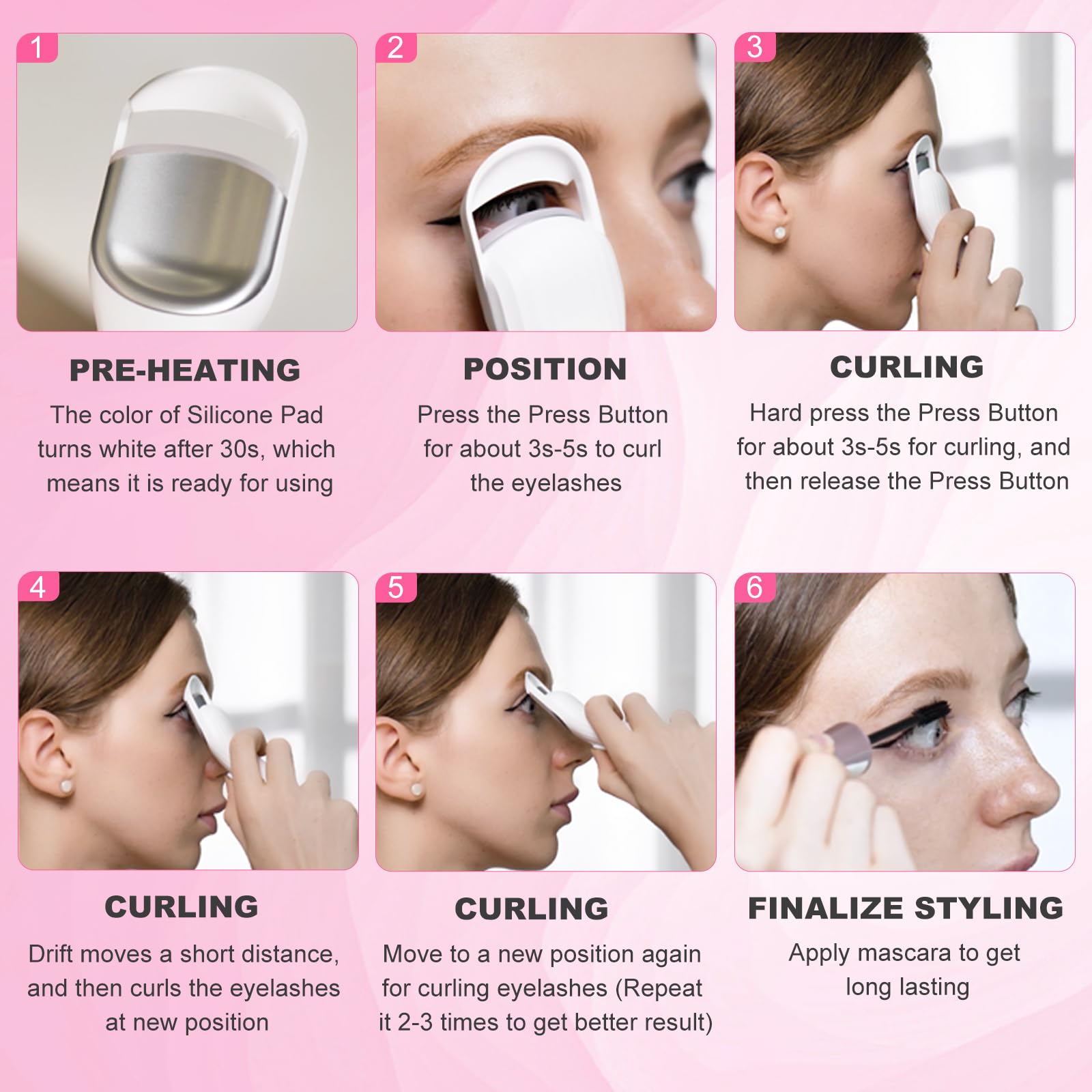 1

PRE-HEATING

The color of Silicone Pad turns white after 30s, which means it is ready for using

2

POSITION

Press the Press Button for about 3s-5s to curl the eyelashes

3

CURLING

Hard press the Press Button for about 3s-5s for curling, and then release the Press Button

4

CURLING

Drift moves a short distance, and then curls the eyelashes at new position

5

CURLING

Move to a new position again for curling eyelashes (Repeat it 2-3 times to get better result)

6

FINALIZE STYLING

Apply mascara to get long lasting