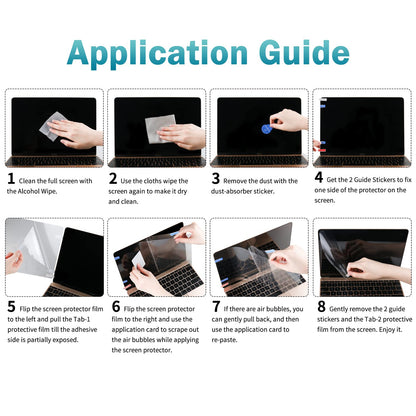 Application Guide

1 Clean the full screen with the Alcohol Wipe.

2 Use the cloths wipe the screen again to make it dry and clean.

3 Remove the dust with the dust-absorber sticker.

4 Get the 2 Guide Stickers to fix one side of the protector on the screen.

5 Flip the screen protector film to the left and pull the Tab-1 protective film till the adhesive side is partially exposed.

6 Flip the screen protector film to the right and use the application card to scrape out the air bubbles while applying the screen protector.

7 If there are air bubbles, you can gently pull back, and then use the application card to re-paste.

8 Gently remove the 2 guide stickers and the Tab-2 protective film from the screen. Enjoy it.