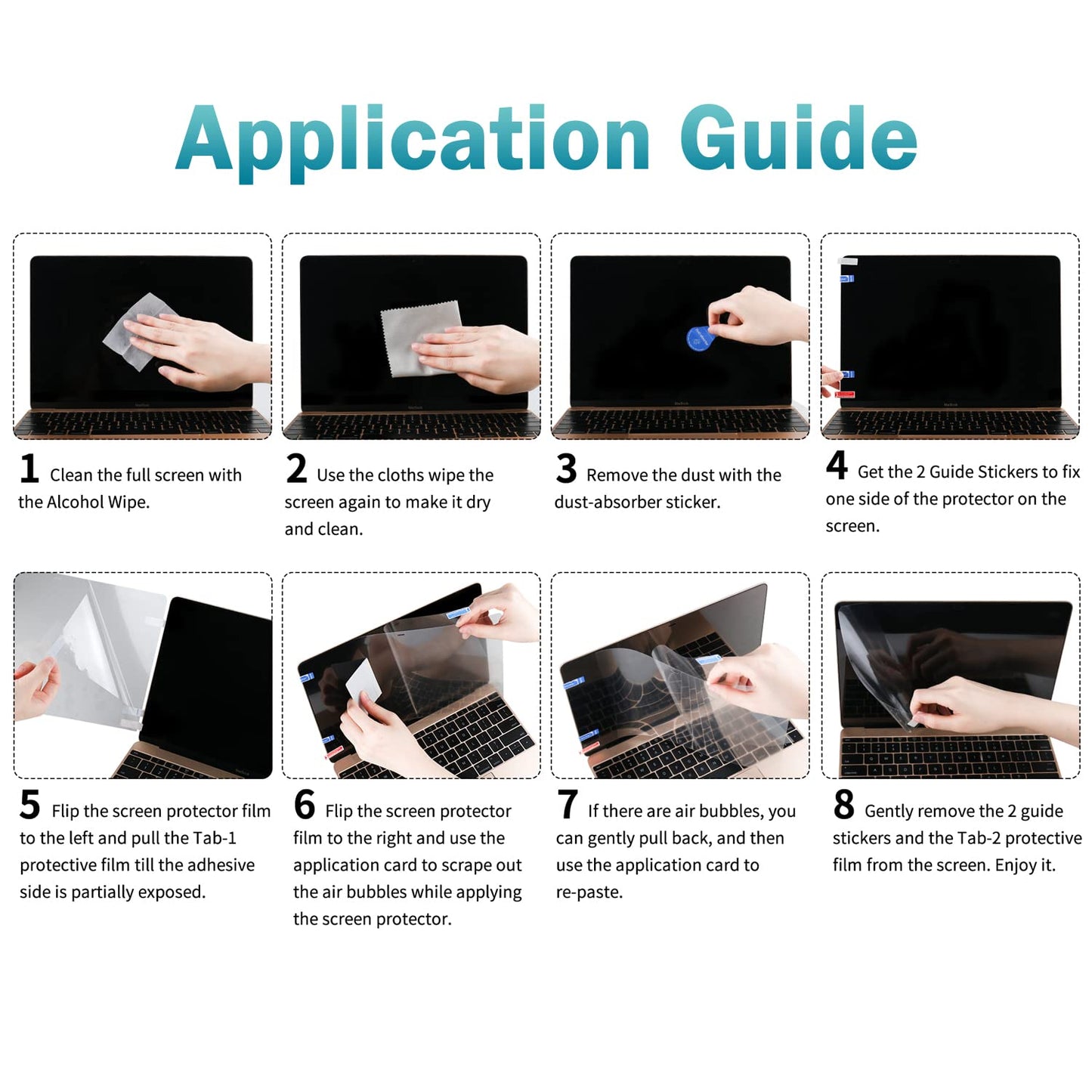 Application Guide

1 Clean the full screen with the Alcohol Wipe.

2 Use the cloths wipe the screen again to make it dry and clean.

3 Remove the dust with the dust-absorber sticker.

4 Get the 2 Guide Stickers to fix one side of the protector on the screen.

5 Flip the screen protector film to the left and pull the Tab-1 protective film till the adhesive side is partially exposed.

6 Flip the screen protector film to the right and use the application card to scrape out the air bubbles while applying the screen protector.

7 If there are air bubbles, you can gently pull back, and then use the application card to re-paste.

8 Gently remove the 2 guide stickers and the Tab-2 protective film from the screen. Enjoy it.