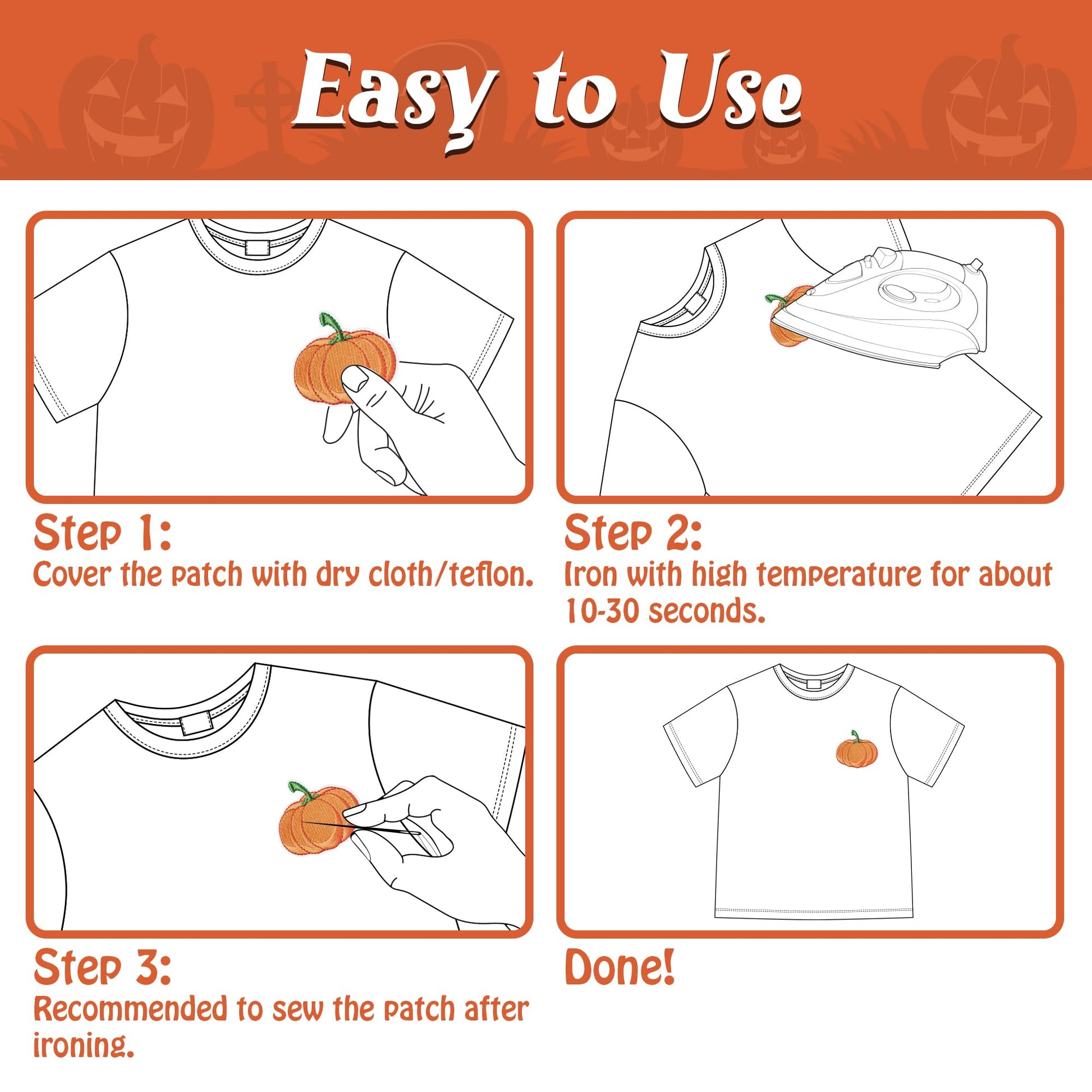 Easy to Use

Step 1:
Cover the patch with dry cloth/teflon.

Step 2:
Iron with high temperature for about 10-30 seconds.

Step 3:
Recommended to sew the patch after ironing.

Done!