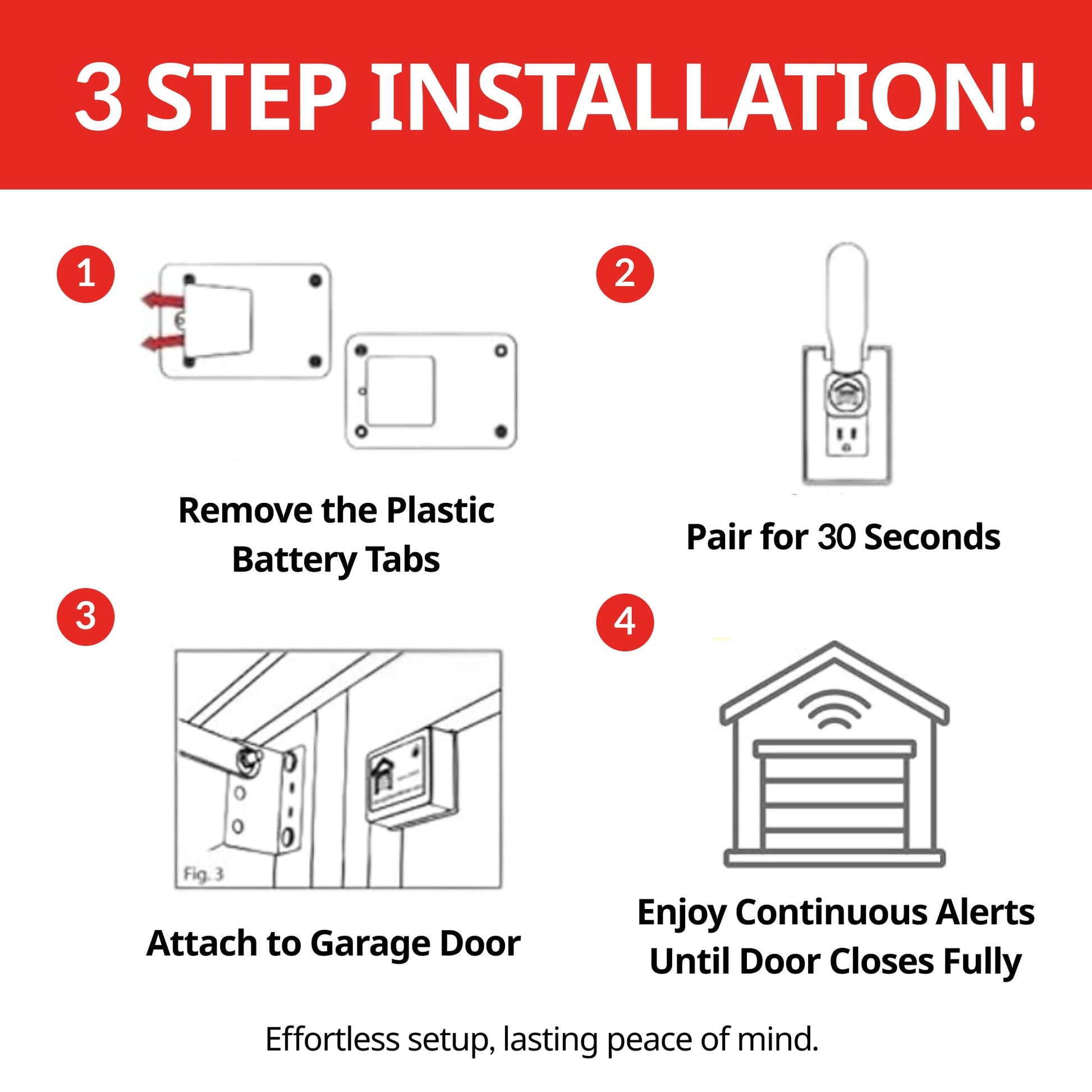 3 STEP INSTALLATION!

1

Remove the Plastic Battery Tabs

2

Pair for 30 Seconds

3

Fig. 3

Attach to Garage Door

4

Enjoy Continuous Alerts Until Door Closes Fully

Effortless setup, lasting peace of mind.