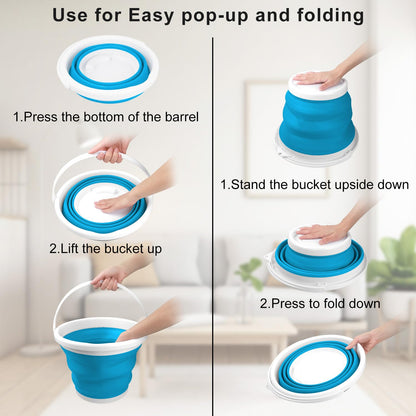 Use for Easy pop-up and folding

1.Press the bottom of the barrel

2.Lift the bucket up

1.Stand the bucket upside down

2.Press to fold down