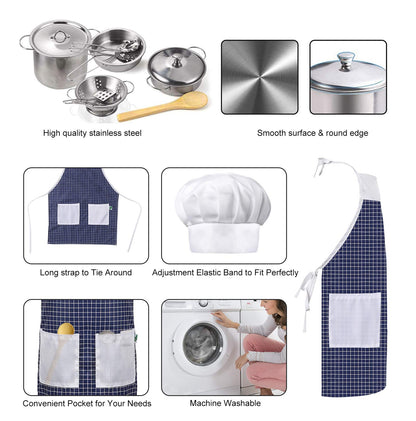 High quality stainless steel

Smooth surface & round edge

Long strap to Tie Around

Adjustment Elastic Band to Fit Perfectly

Convenient Pocket for Your Needs

Machine Washable