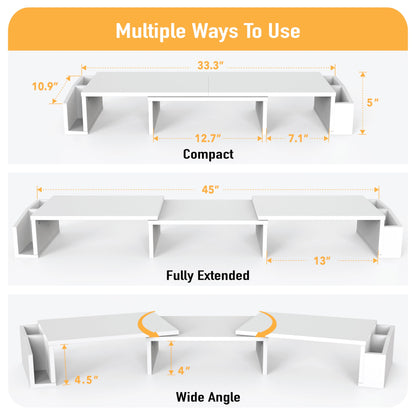 Multiple Ways To Use

33.3"
10.9"
5"
12.7"
7.1"
Compact

45"
13"
Fully Extended

4.5"
4"
Wide Angle