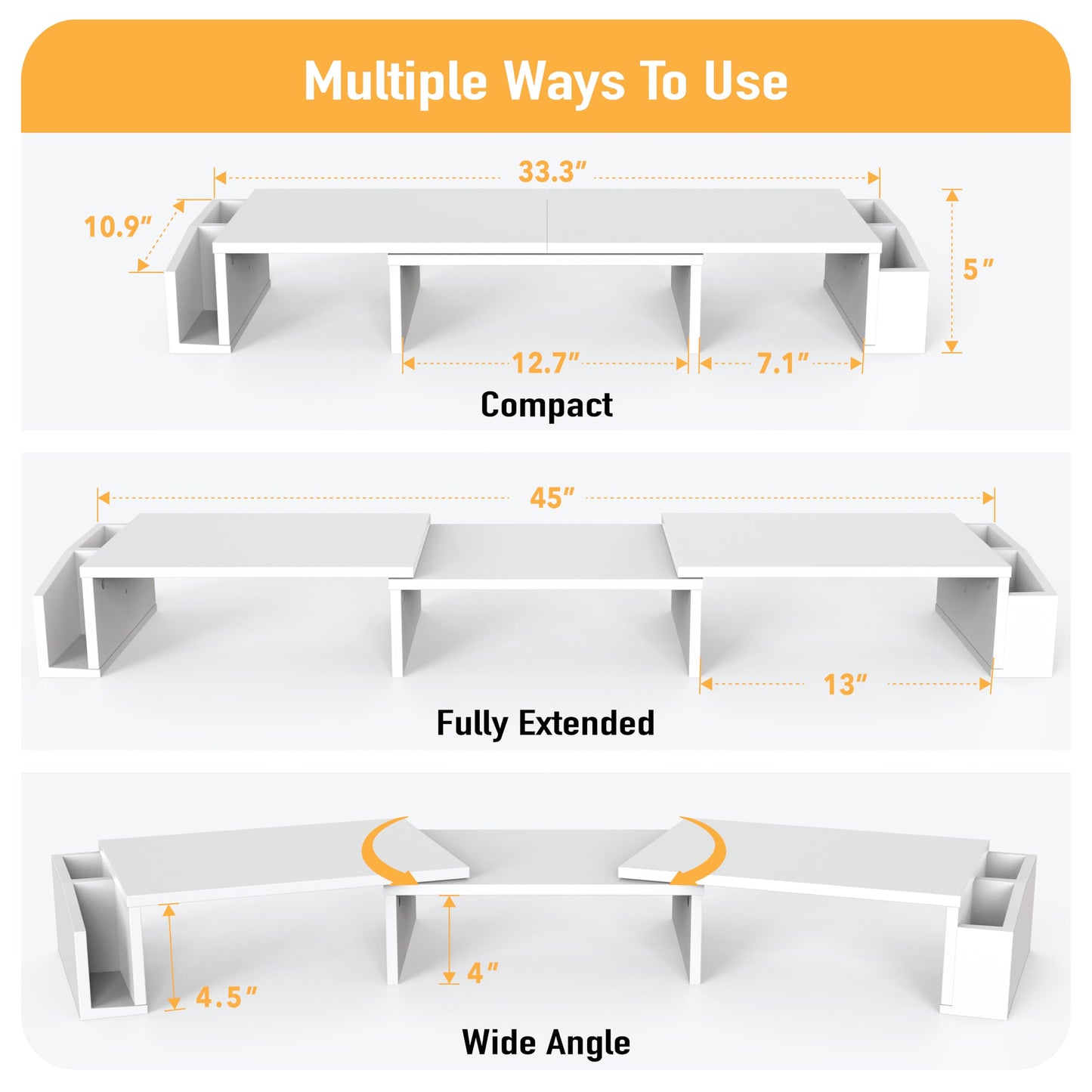 Multiple Ways To Use

33.3″
10.9″
5″
12.7″
7.1″
Compact

45″
13″
Fully Extended

4.5″
4″
Wide Angle