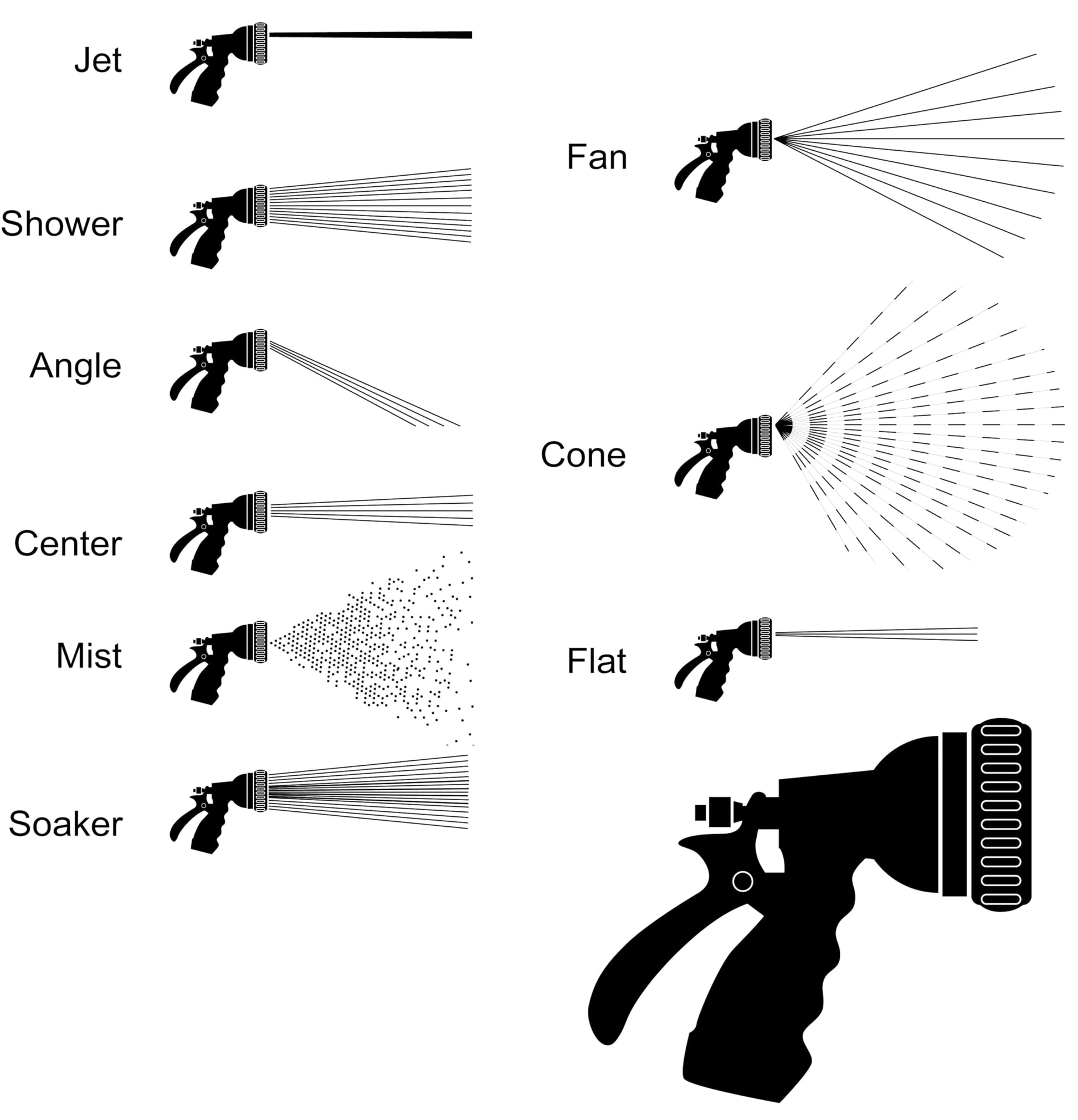 Jet

Shower

Angle

Center

Mist

Soaker

Fan

Cone

Flat