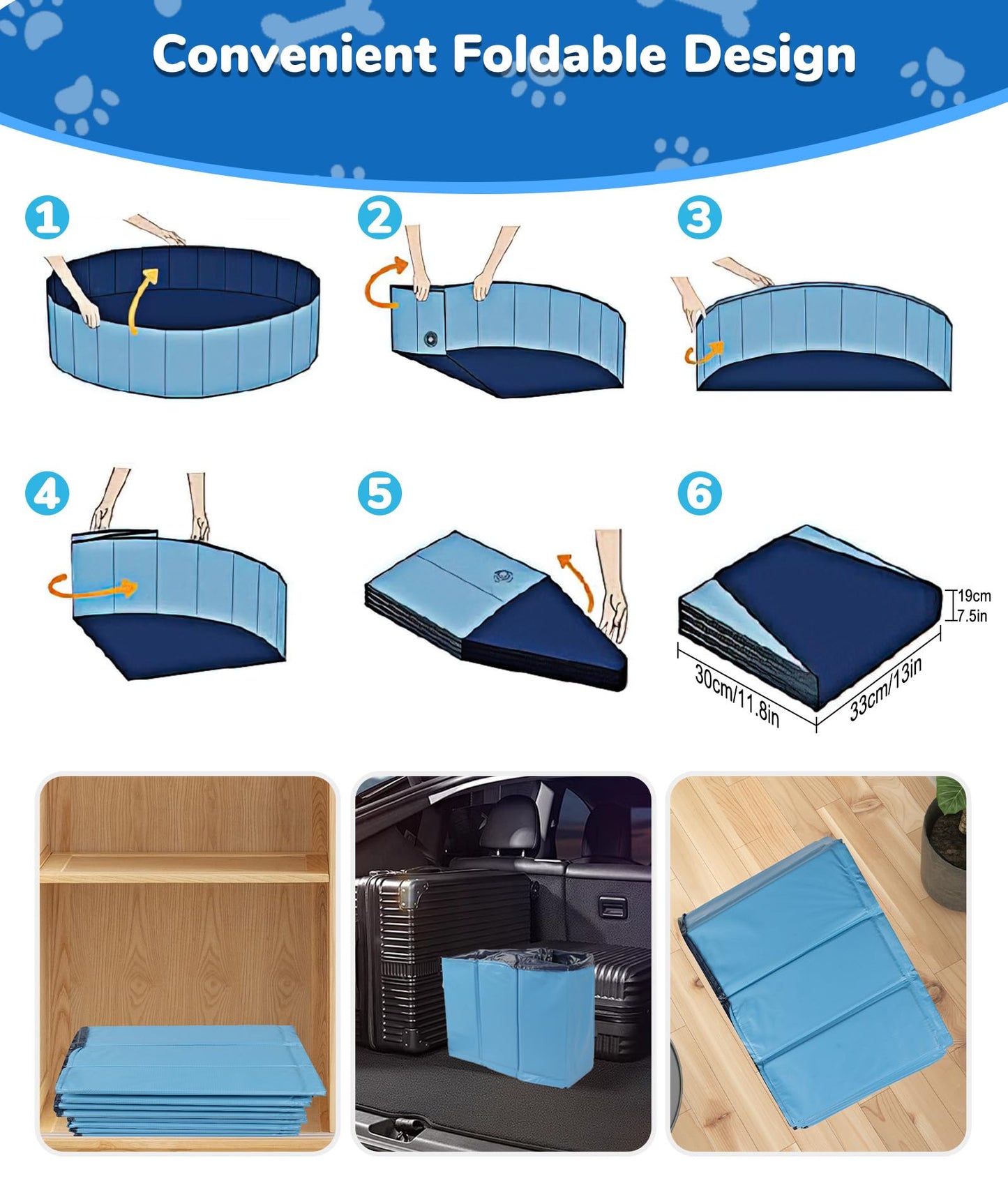 Convenient Foldable Design

1

2

3

4

5

6

19cm
7.5in

30cm/11.8in

33cm/13in