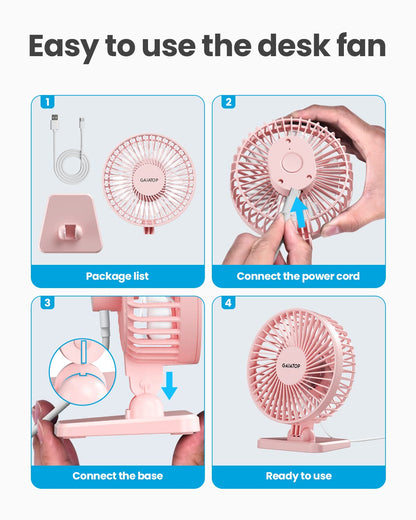 Easy to use the desk fan

1

GAIATOP

Package list

2

Connect the power cord

3

Connect the base

4

GAIATOP

Ready to use