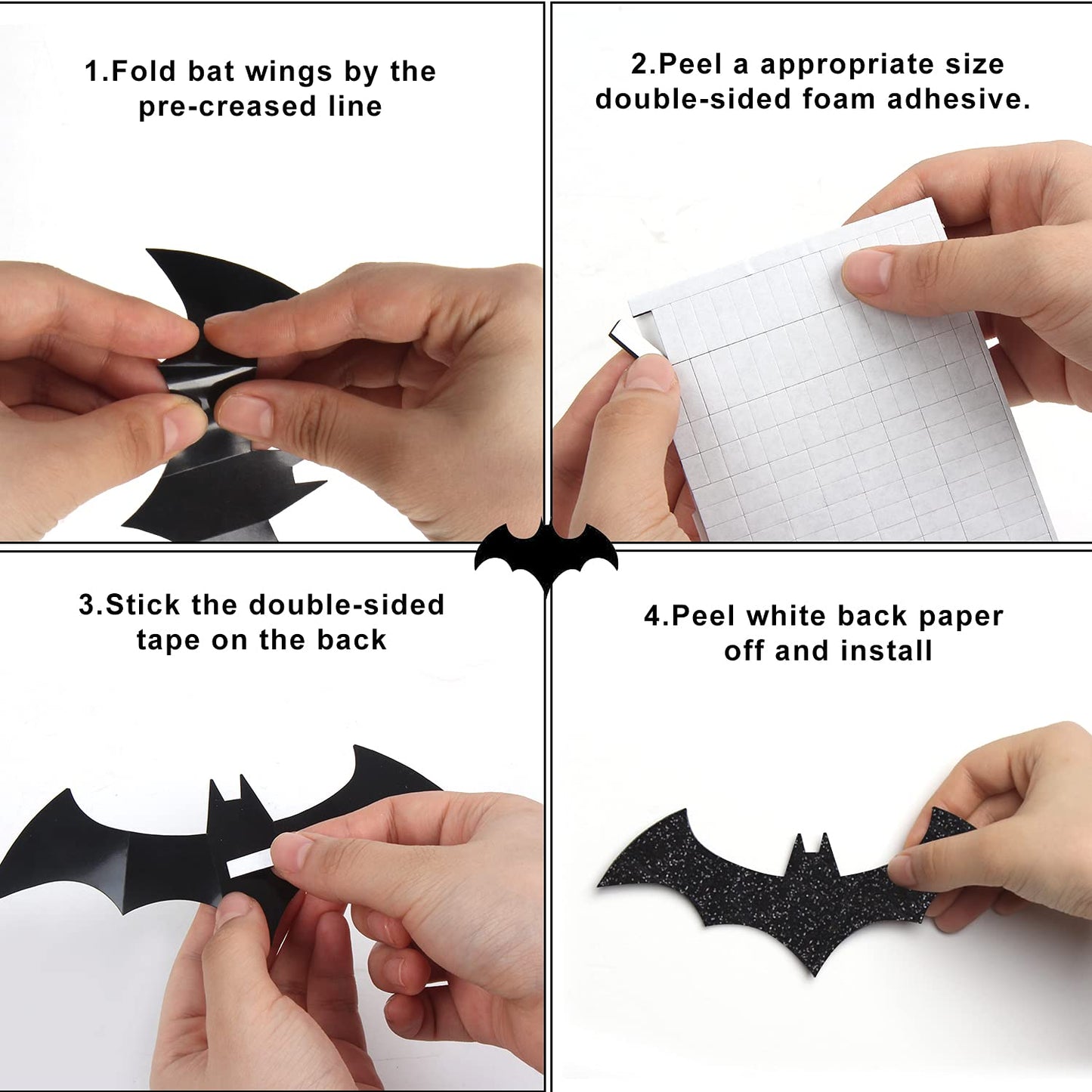 1.Fold bat wings by the pre-creased line

2.Peel a appropriate size double-sided foam adhesive.

3.Stick the double-sided tape on the back

4.Peel white back paper off and install