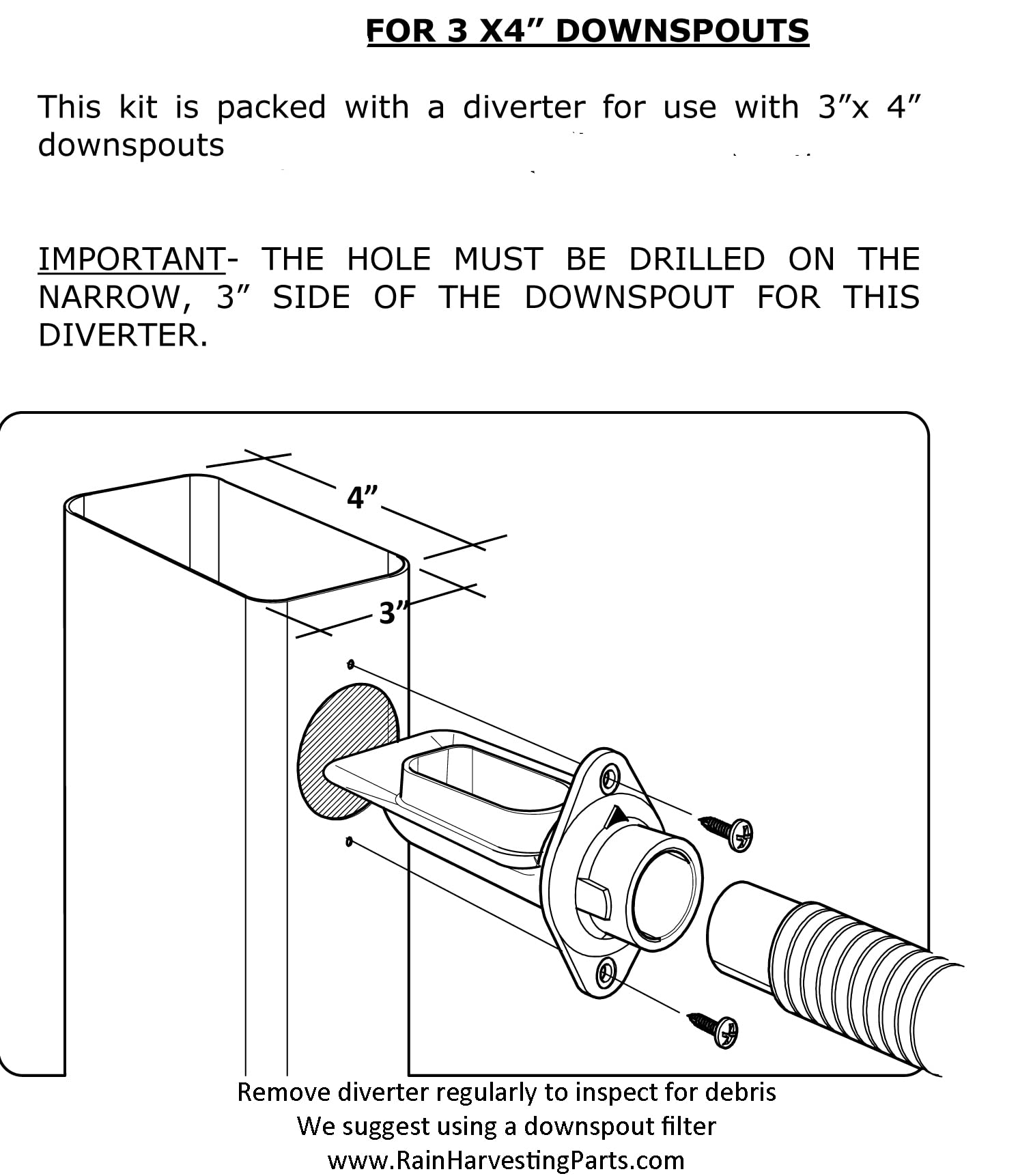 FOR 3 X4” DOWNSPOUTS

This kit is packed with a diverter for use with 3”x 4” downspouts

IMPORTANT- THE HOLE MUST BE DRILLED ON THE NARROW, 3” SIDE OF THE DOWNSPOUT FOR THIS DIVERTER.

4”

3”

Remove diverter regularly to inspect for debris
We suggest using a downspout filter
www.RainHarvestingParts.com