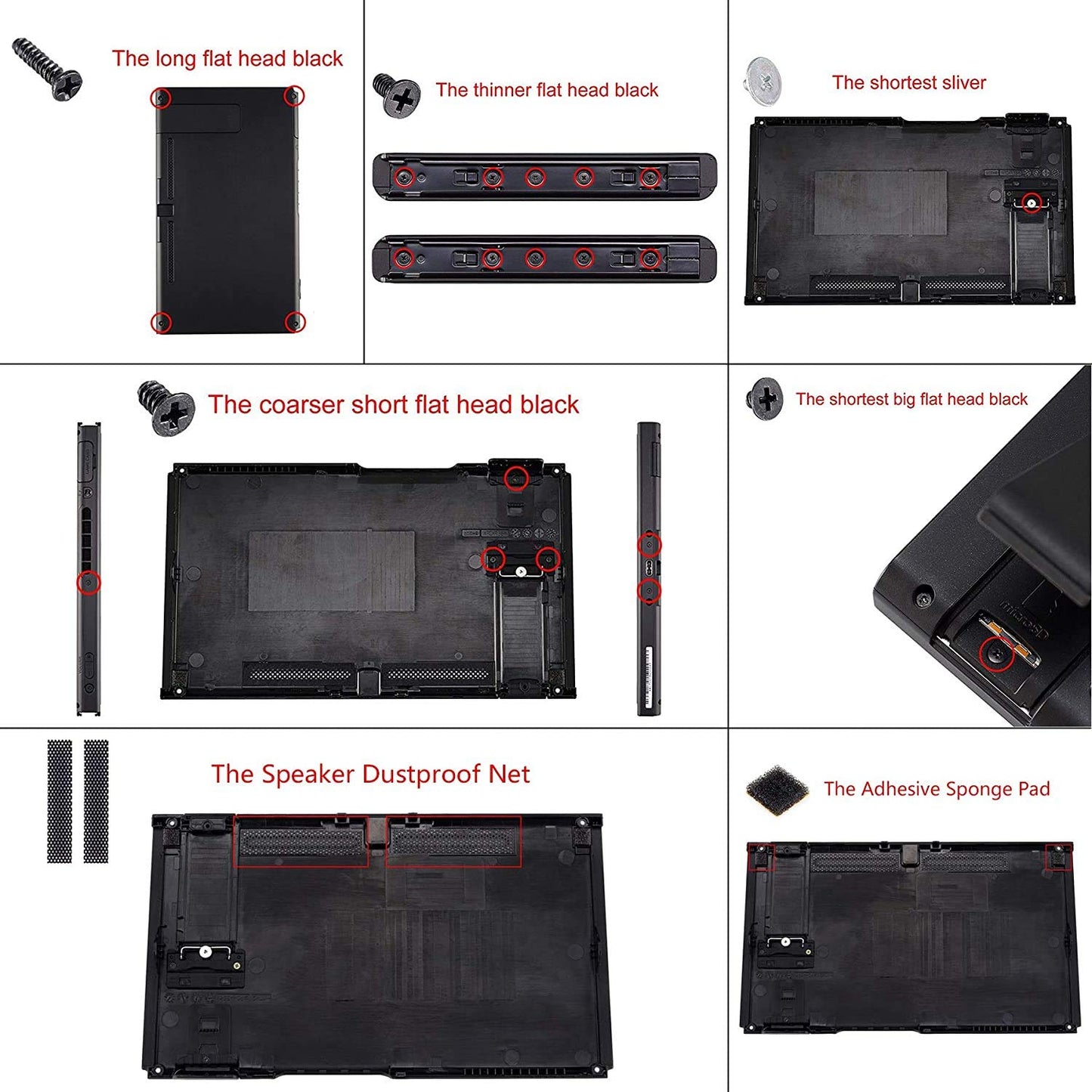 The long flat head black

The thinner flat head black

The shortest sliver

The coarser short flat head black

The shortest big flat head black

microSD

The Speaker Dustproof Net

The Adhesive Sponge Pad