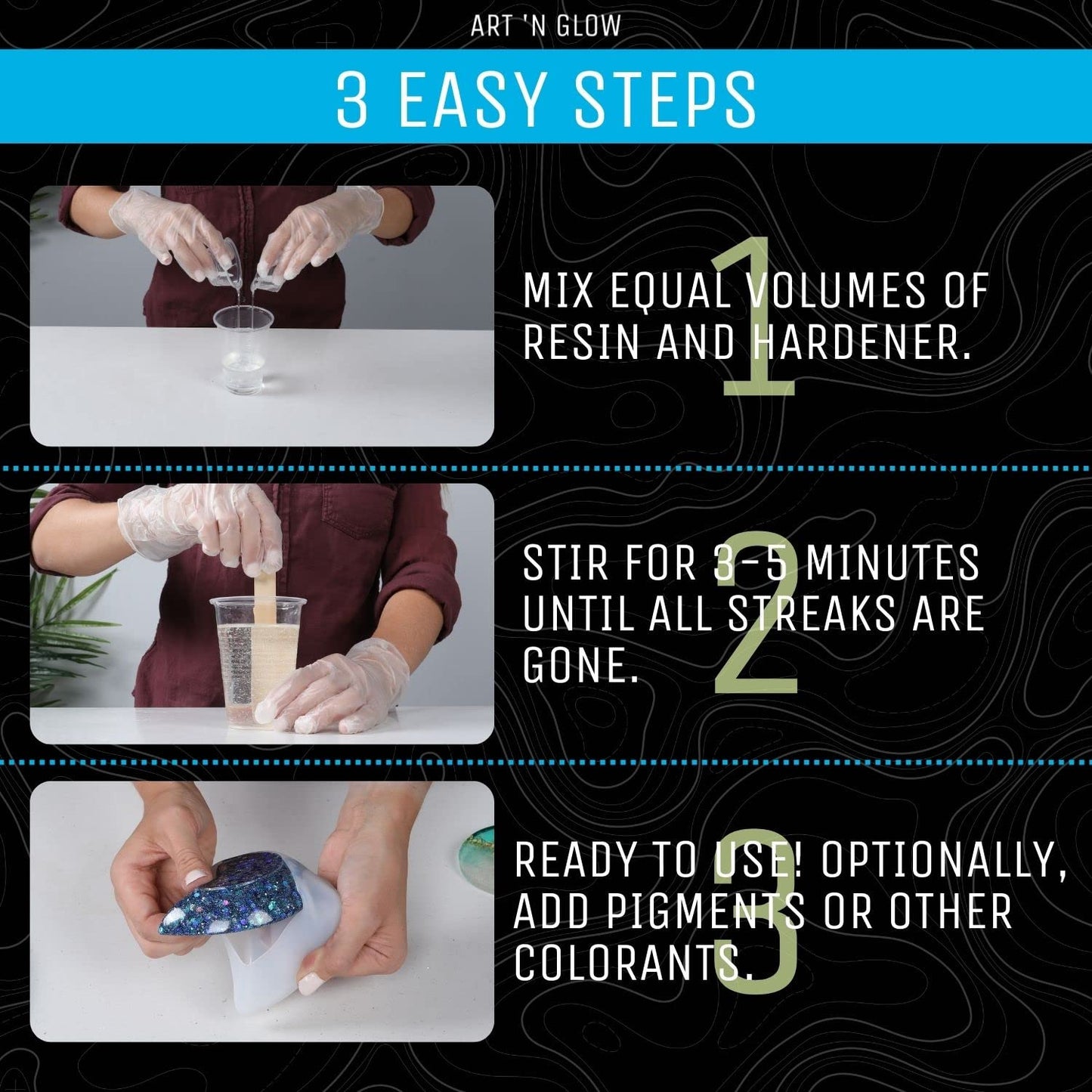 ART 'N GLOW

3 EASY STEPS

1

MIX EQUAL VOLUMES OF RESIN AND HARDENER.

2

STIR FOR 3-5 MINUTES UNTIL ALL STREAKS ARE GONE.

3

READY TO USE! OPTIONALLY, ADD PIGMENTS OR OTHER COLORANTS.