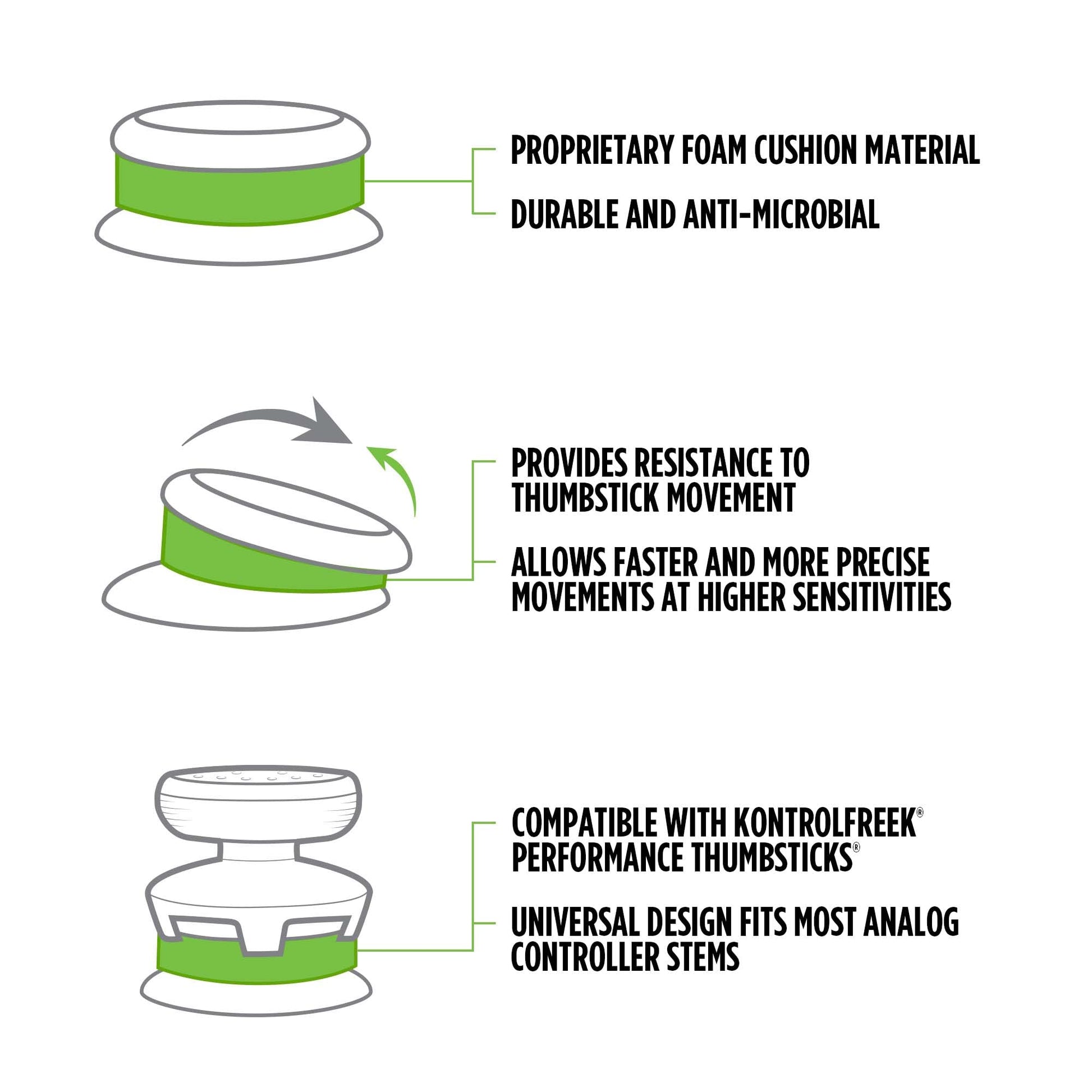 PROPRIETARY FOAM CUSHION MATERIAL

DURABLE AND ANTI-MICROBIAL

PROVIDES RESISTANCE TO THUMBSTICK MOVEMENT

ALLOWS FASTER AND MORE PRECISE MOVEMENTS AT HIGHER SENSITIVITIES

COMPATIBLE WITH KONTROLFREEK® PERFORMANCE THUMBSTICKS®

UNIVERSAL DESIGN FITS MOST ANALOG CONTROLLER STEMS