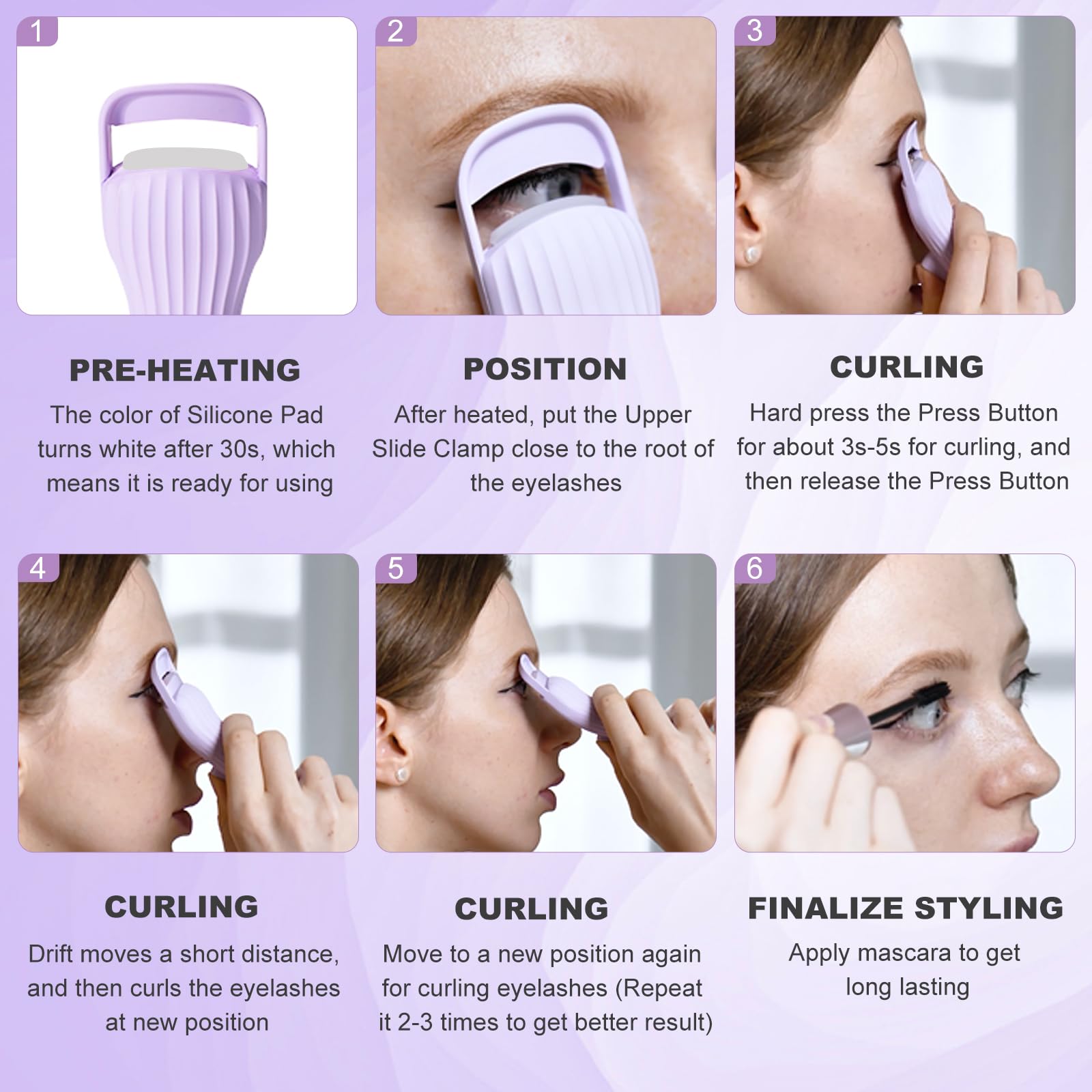 1

PRE-HEATING

The color of Silicone Pad turns white after 30s, which means it is ready for using

2

POSITION

After heated, put the Upper Slide Clamp close to the root of the eyelashes

3

CURLING

Hard press the Press Button for about 3s-5s for curling, and then release the Press Button

4

CURLING

Drift moves a short distance, and then curls the eyelashes at new position

5

CURLING

Move to a new position again for curling eyelashes (Repeat it 2-3 times to get better result)

6

FINALIZE STYLING

Apply mascara to get long lasting