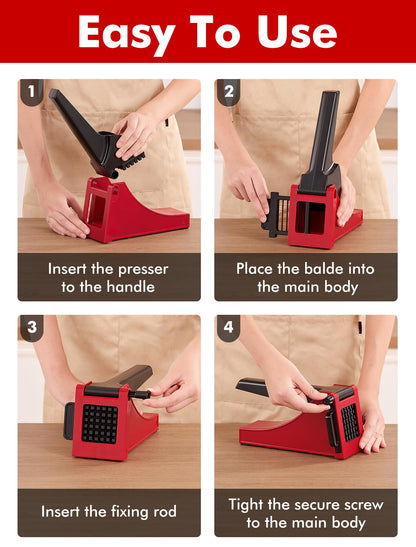 Easy To Use

1

Insert the presser to the handle

2

Place the balde into the main body

3

Insert the fixing rod

4

Tight the secure screw to the main body