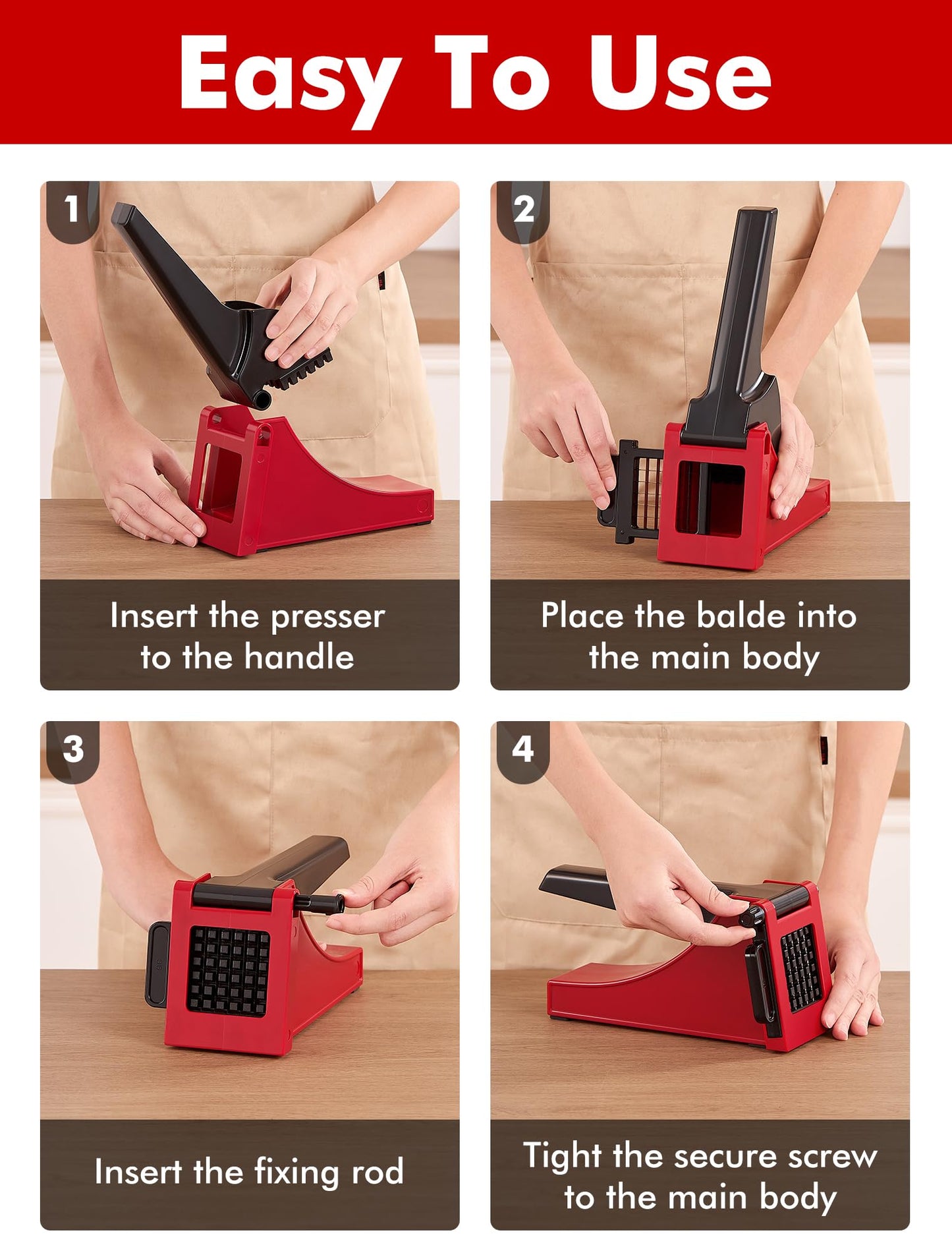 Easy To Use

1

Insert the presser to the handle

2

Place the balde into the main body

3

Insert the fixing rod

4

Tight the secure screw to the main body