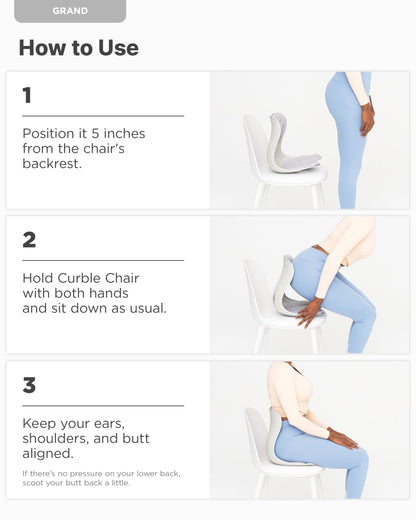 GRAND

How to Use

1

Position it 5 inches from the chair's backrest.

2

Hold Curble Chair with both hands and sit down as usual.

3

Keep your ears, shoulders, and butt aligned.

If there's no pressure on your lower back, scoot your butt back a little.