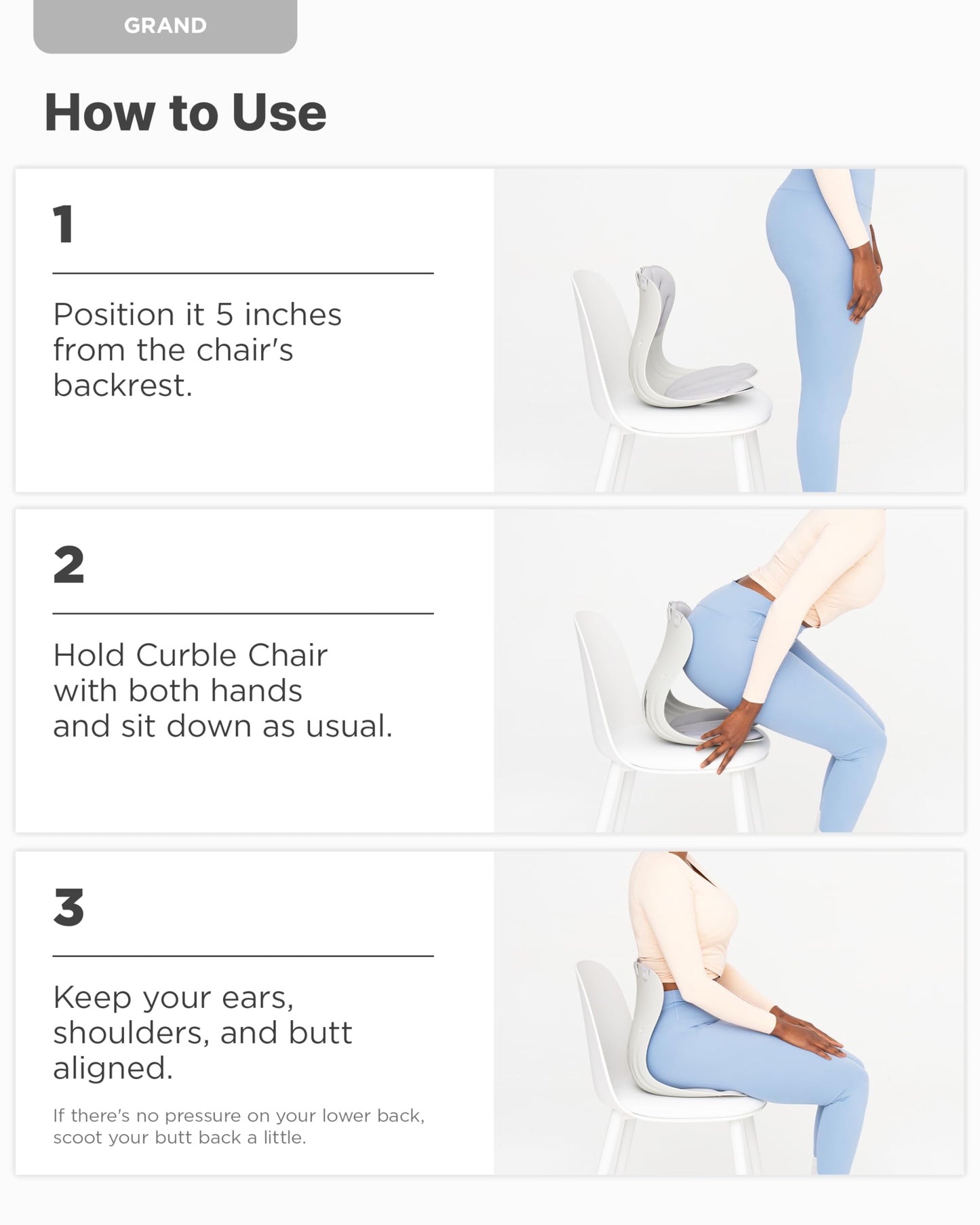 GRAND

How to Use

1

Position it 5 inches from the chair's backrest.

2

Hold Curble Chair with both hands and sit down as usual.

3

Keep your ears, shoulders, and butt aligned.

If there's no pressure on your lower back, scoot your butt back a little.