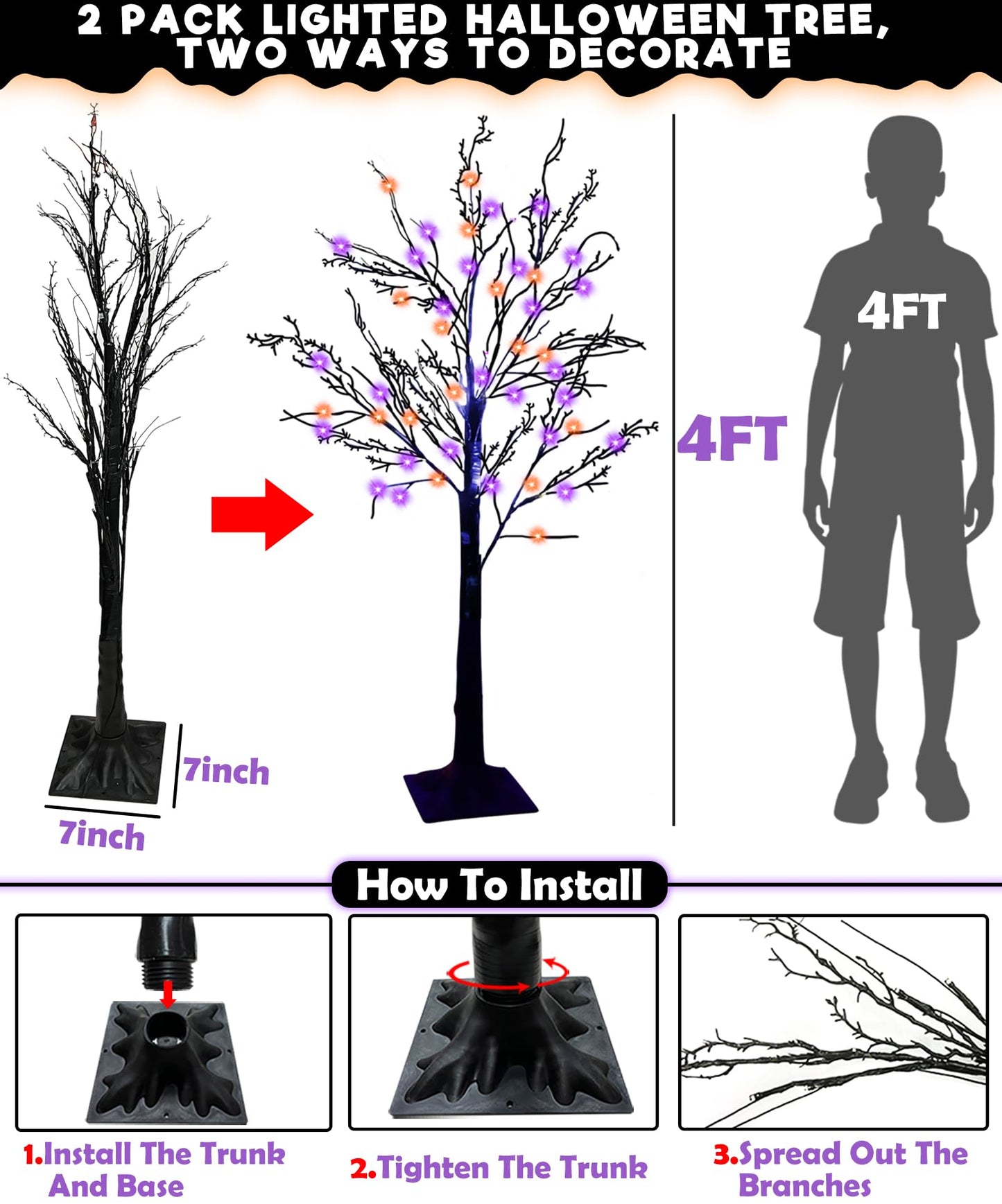 2 PACK LIGHTED HALLOWEEN TREE, TWO WAYS TO DECORATE

7inch

7inch

4FT

4FT

How To Install

1.Install The Trunk And Base

2.Tighten The Trunk

3.Spread Out The Branches