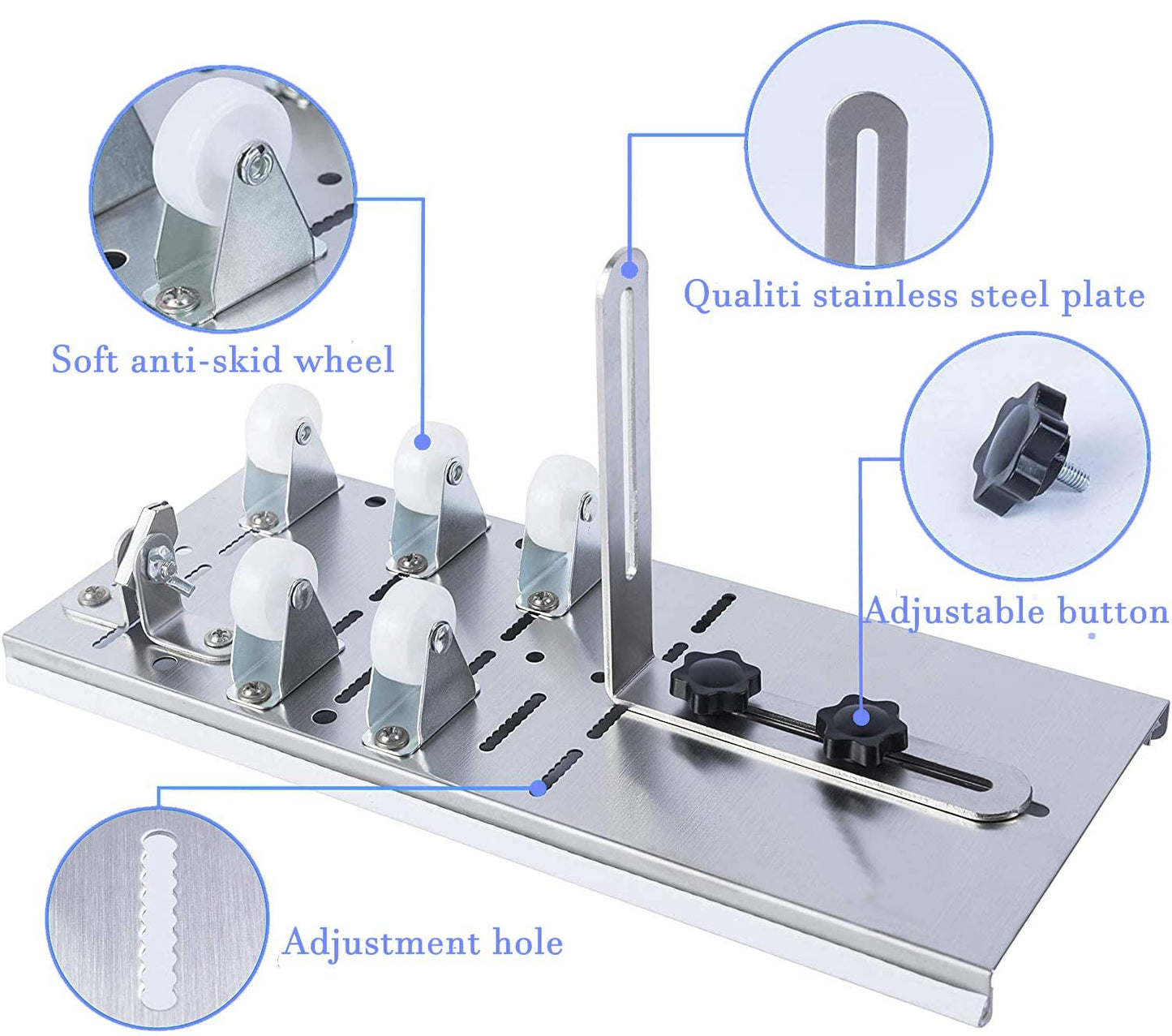 Qualiti stainless steel plate

Soft anti-skid wheel

Adjustable button

Adjustment hole