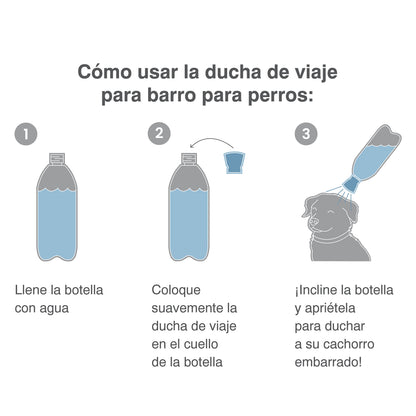 Cómo usar la ducha de viaje para barro para perros:

1

Llene la botella con agua

2

Coloque suavemente la ducha de viaje en el cuello de la botella

3

¡Incline la botella y apriétela para duchar a su cachorro embarrado!