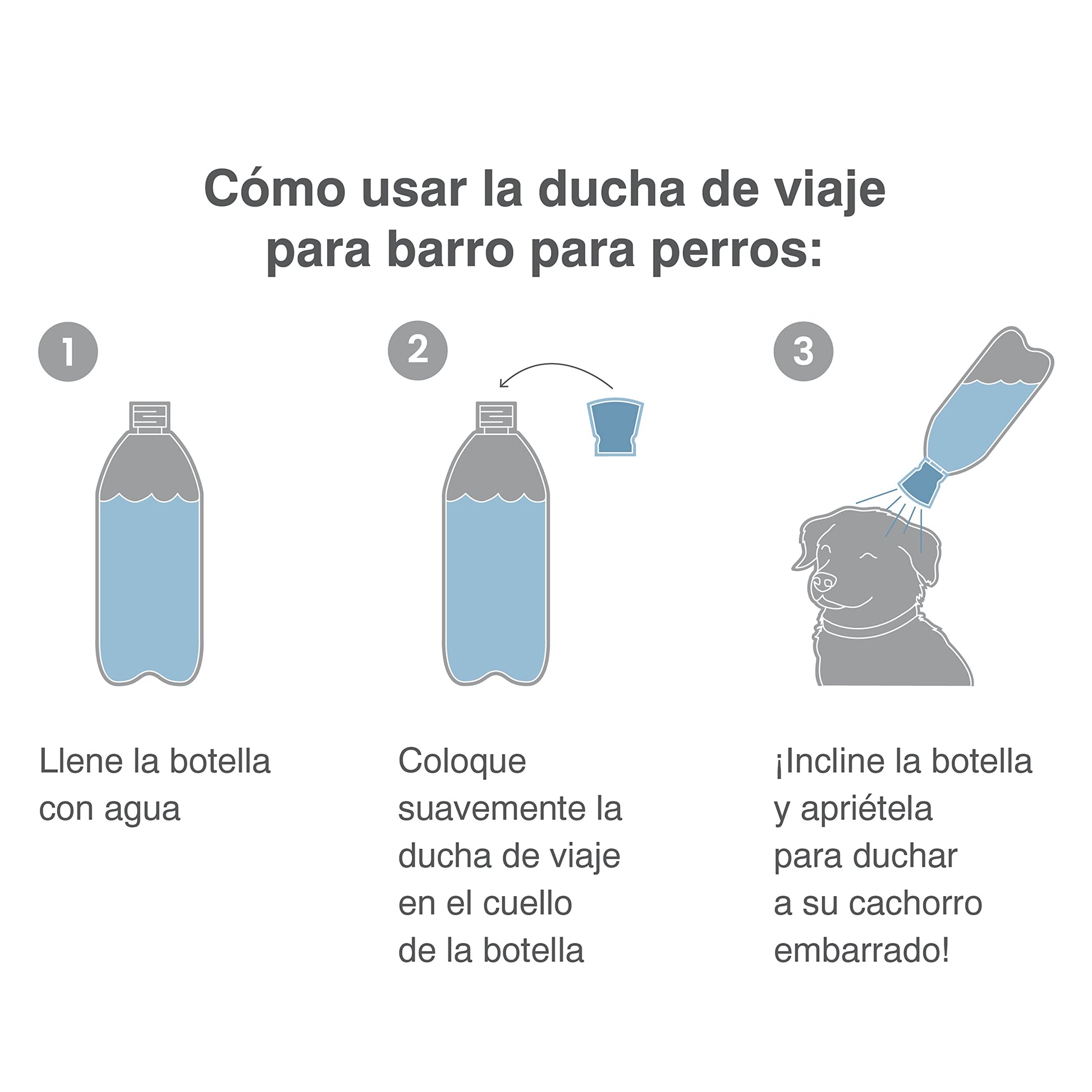 Cómo usar la ducha de viaje para barro para perros:

1

Llene la botella con agua

2

Coloque suavemente la ducha de viaje en el cuello de la botella

3

¡Incline la botella y apriétela para duchar a su cachorro embarrado!