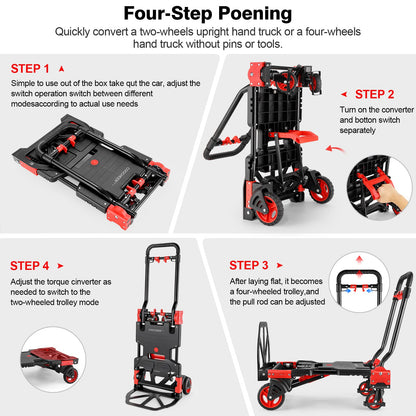 Four-Step Poening

Quickly convert a two-wheels upright hand truck or a four-wheels hand truck without pins or tools.

STEP 1

Simple to use out of the box take qut the car, adjust the switch operation switch between different modesaccording to actual use needs

STEP 2

Turn on the converter and botton switch separately

STEP 4

Adjust the torque cinverter as needed to switch to the two-wheeled trolley mode

STEP 3

After laying flat, it becomes a four-wheeled trolley,and the pull rod can be adjusted