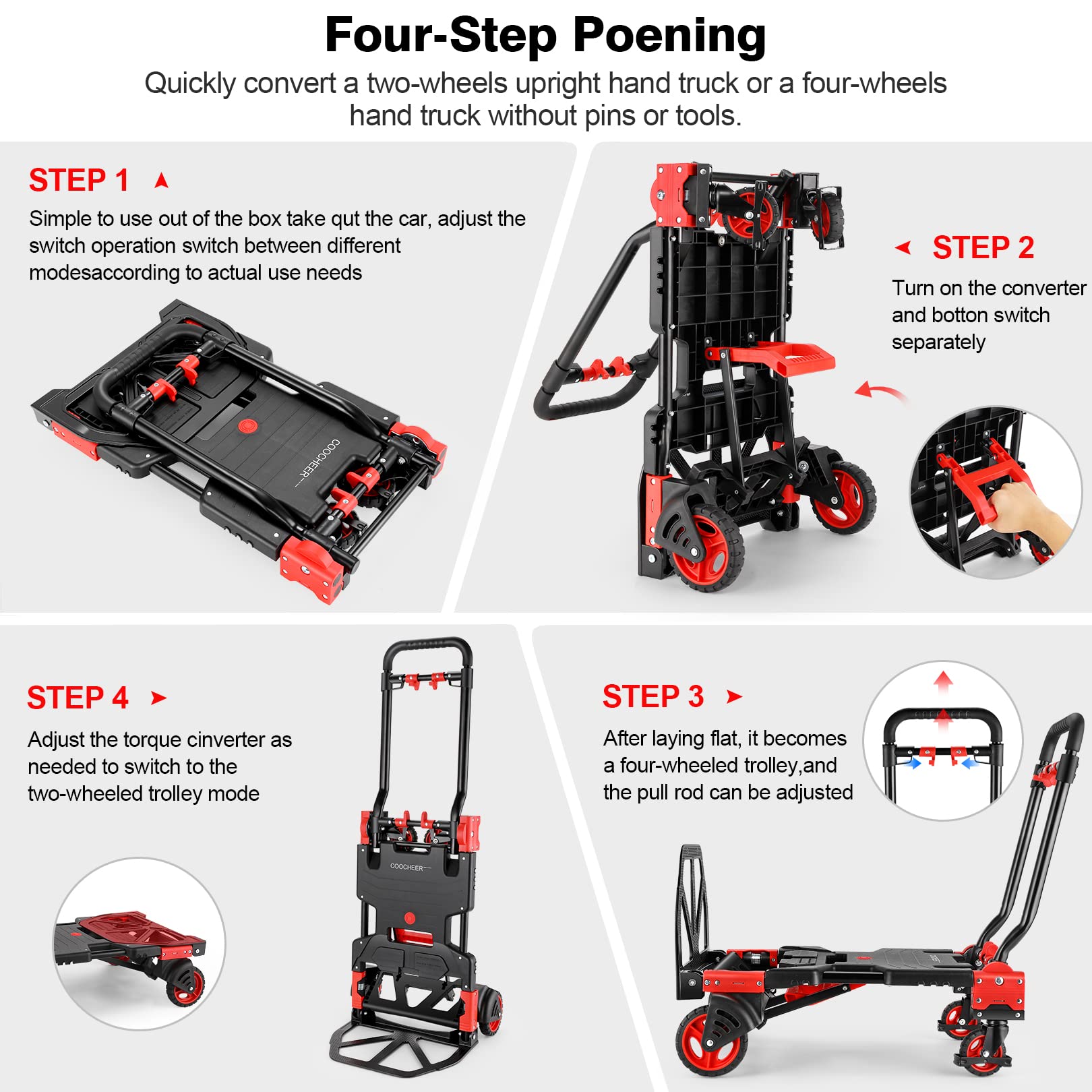 Four-Step Poening

Quickly convert a two-wheels upright hand truck or a four-wheels hand truck without pins or tools.

STEP 1

Simple to use out of the box take qut the car, adjust the switch operation switch between different modesaccording to actual use needs

COOCHEER

STEP 2

Turn on the converter and botton switch separately

STEP 4

Adjust the torque cinverter as needed to switch to the two-wheeled trolley mode

COOCHEER

STEP 3

After laying flat, it becomes a four-wheeled trolley,and the pull rod can be adjusted