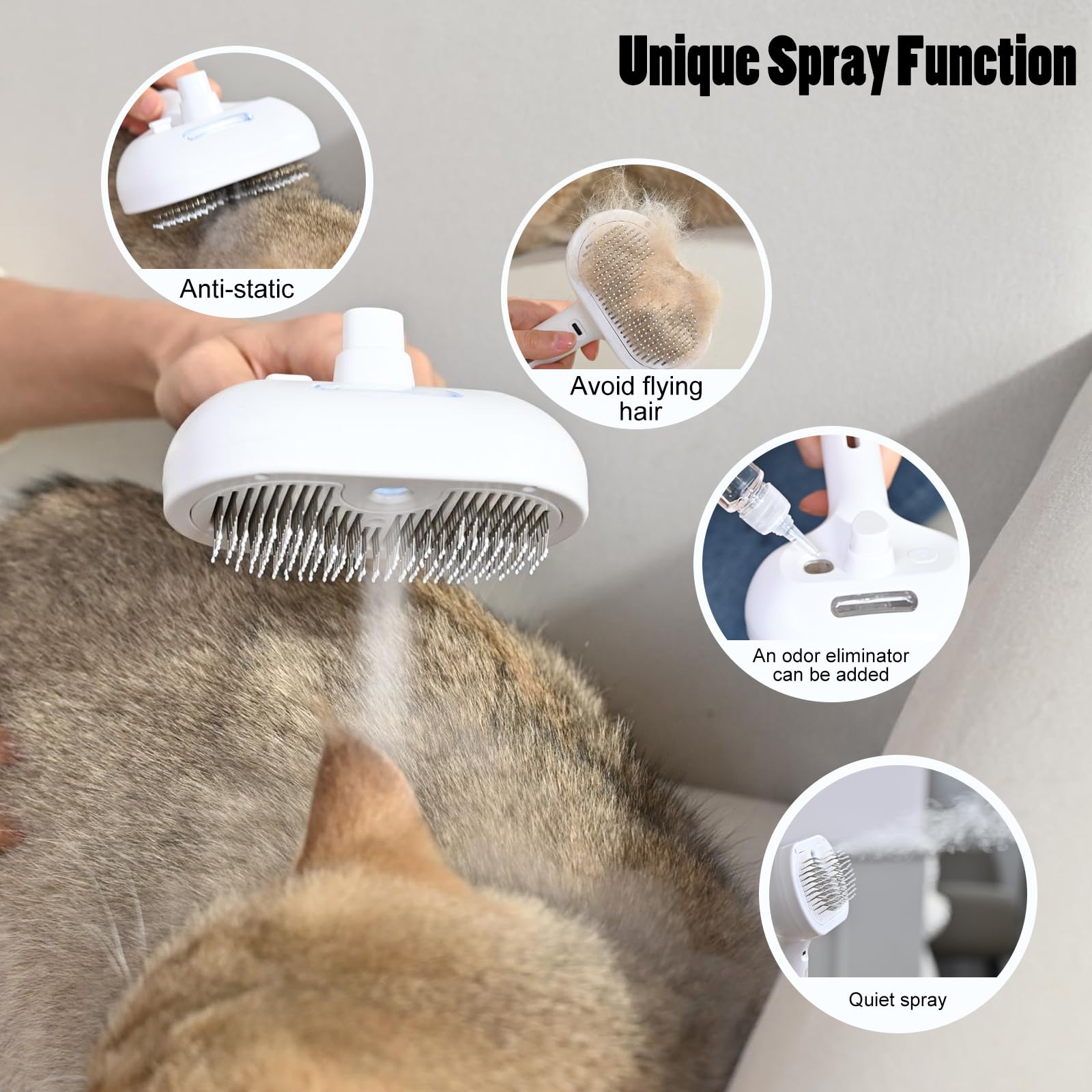 Unique Spray Function

Anti-static

Avoid flying hair

An odor eliminator can be added

Quiet spray