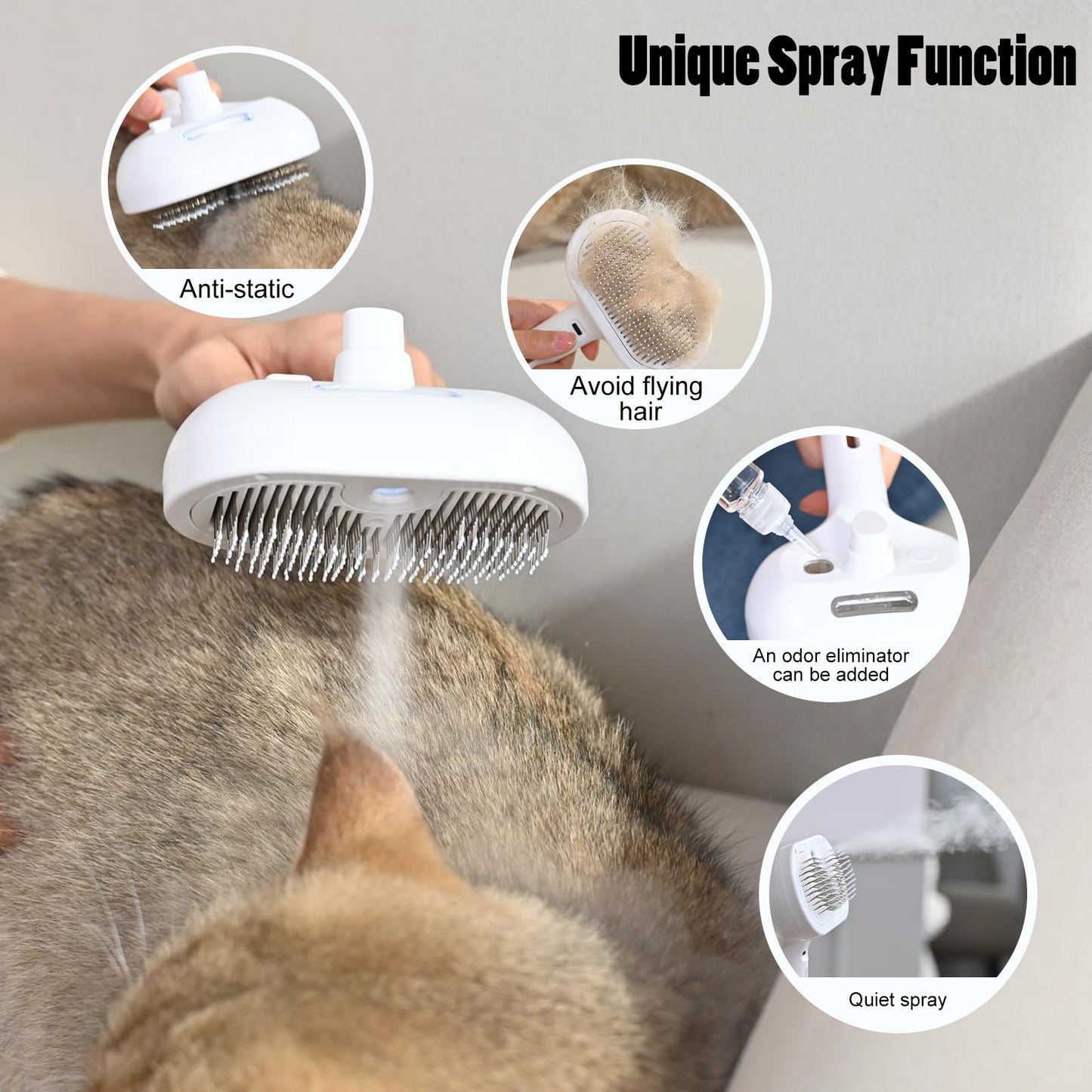 Unique Spray Function

Anti-static

Avoid flying hair

An odor eliminator can be added

Quiet spray