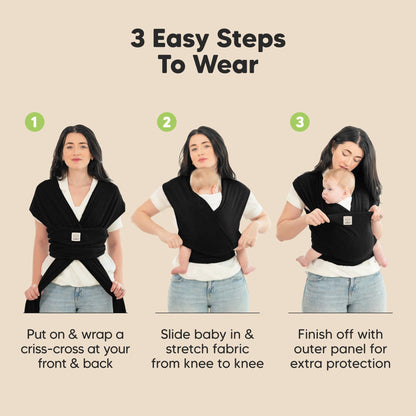 3 Easy Steps To Wear

1

Put on & wrap a criss-cross at your front & back

2

Slide baby in & stretch fabric from knee to knee

3

Finish off with outer panel for extra protection