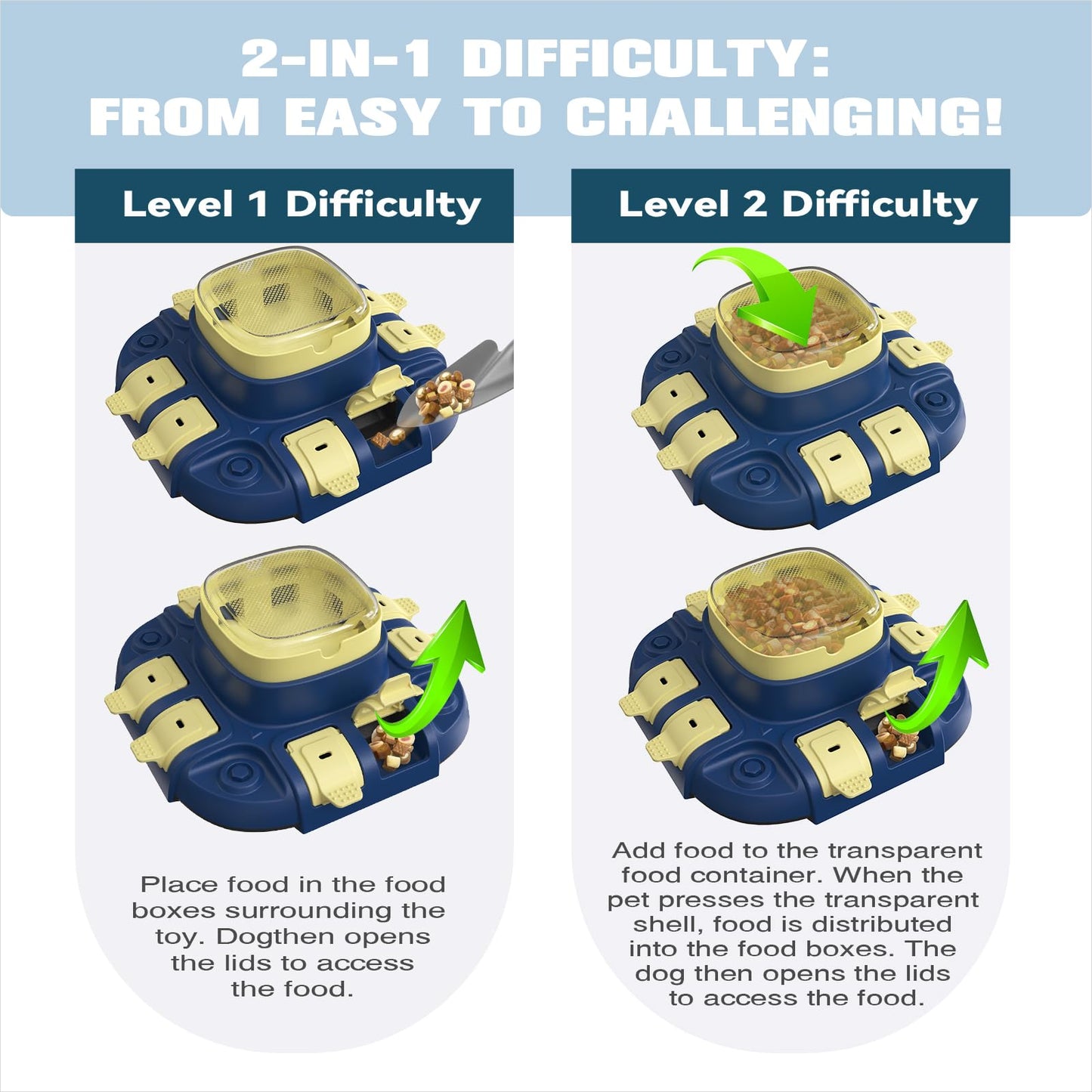 2-IN-1 DIFFICULTY:
FROM EASY TO CHALLENGING!

Level 1 Difficulty

Place food in the food boxes surrounding the toy. Dogthen opens the lids to access the food.

Level 2 Difficulty

Add food to the transparent food container. When the pet presses the transparent shell, food is distributed into the food boxes. The dog then opens the lids to access the food.