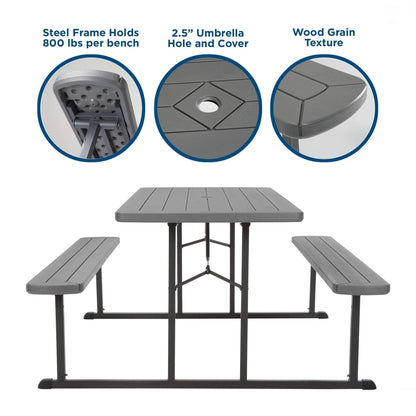 Steel Frame Holds 800 lbs per bench

2.5" Umbrella Hole and Cover

Wood Grain Texture