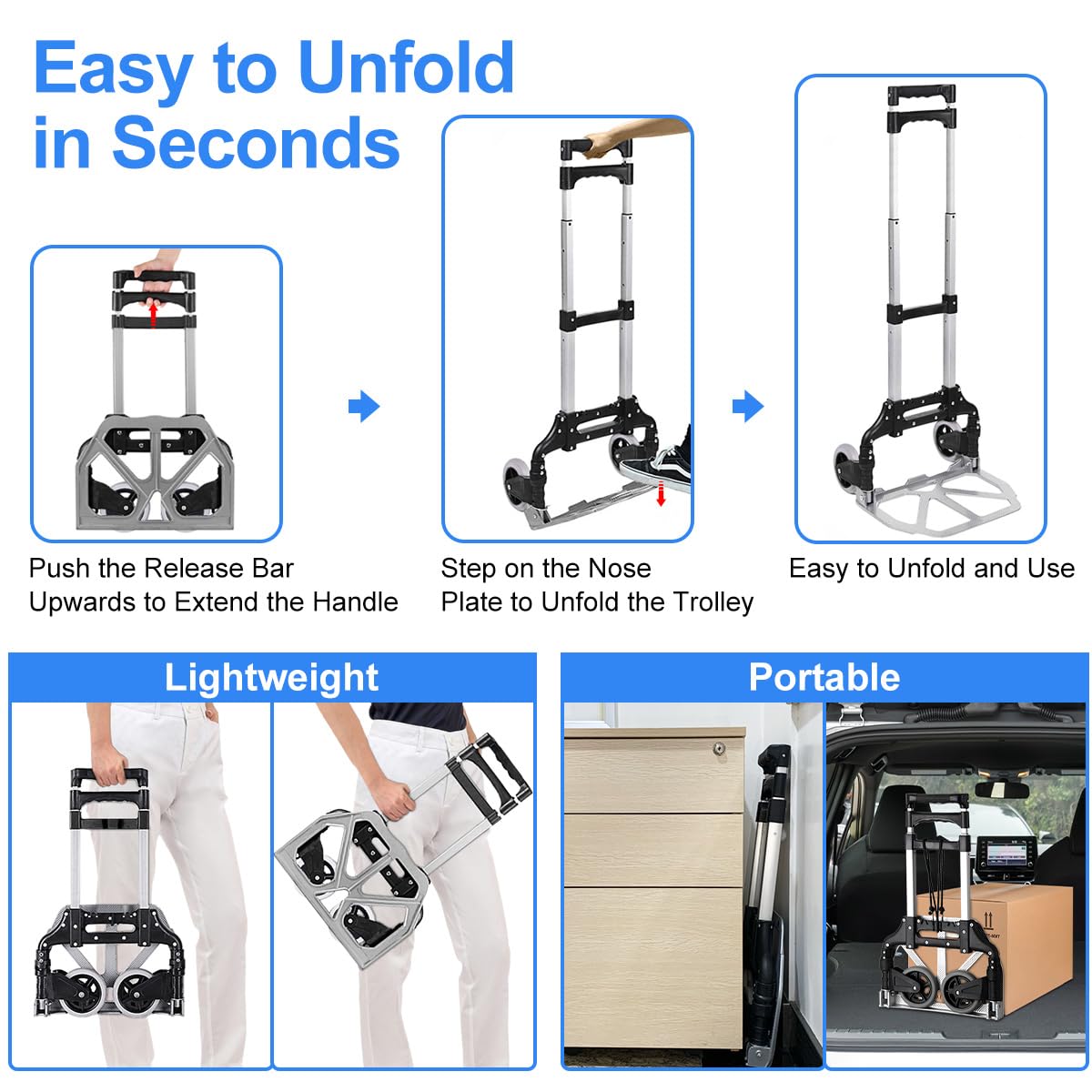 Easy to Unfold in Seconds

Push the Release Bar Upwards to Extend the Handle

Step on the Nose Plate to Unfold the Trolley

Easy to Unfold and Use

Lightweight

Portable