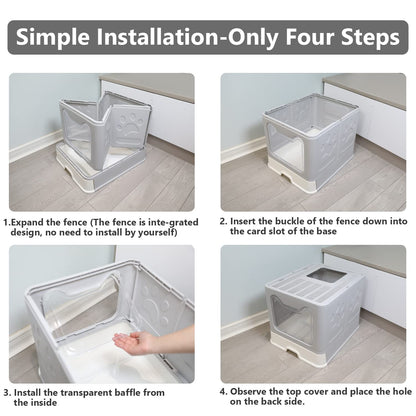 Simple Installation-Only Four Steps

1.Expand the fence (The fence is inte-grated design, no need to install by yourself)

2. Insert the buckle of the fence down into the card slot of the base

3. Install the transparent baffle from the inside

4. Observe the top cover and place the hole on the back side.