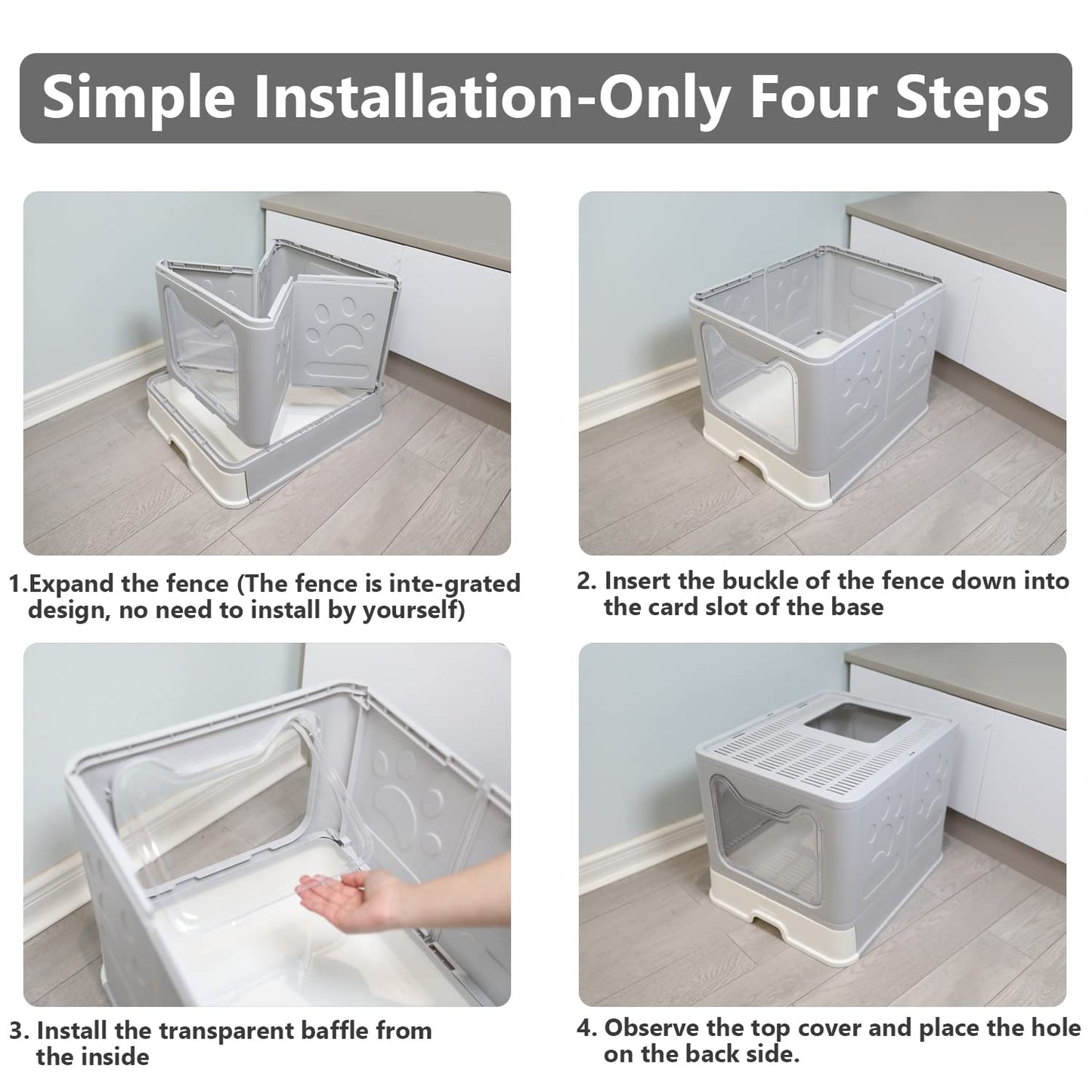 Simple Installation-Only Four Steps

1.Expand the fence (The fence is inte-grated design, no need to install by yourself)

2. Insert the buckle of the fence down into the card slot of the base

3. Install the transparent baffle from the inside

4. Observe the top cover and place the hole on the back side.