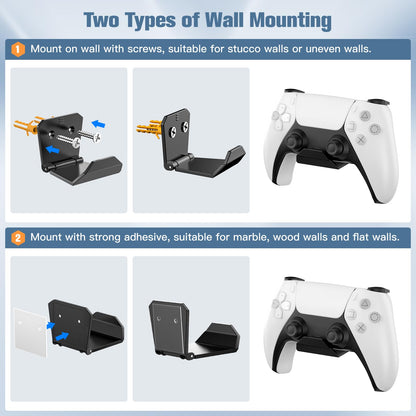 Two Types of Wall Mounting

1 Mount on wall with screws, suitable for stucco walls or uneven walls.

2 Mount with strong adhesive, suitable for marble, wood walls and flat walls.