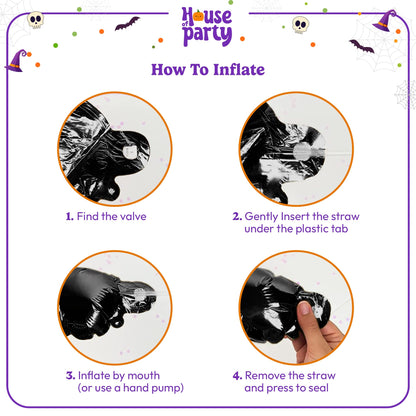 House of party

How To Inflate

1. Find the valve

2. Gently Insert the straw under the plastic tab

3. Inflate by mouth (or use a hand pump)

4. Remove the straw and press to seal