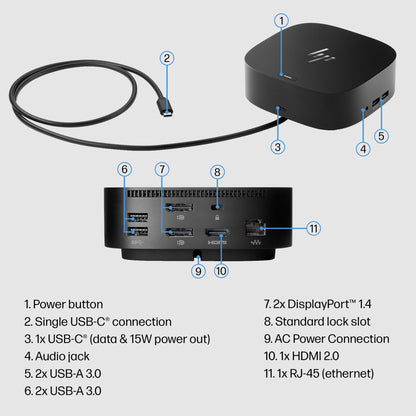 1
2
3
4
5
6
7
8
11
9
10
HDMI

1. Power button
2. Single USB-C® connection
3. 1x USB-C® (data & 15W power out)
4. Audio jack
5. 2x USB-A 3.0
6. 2x USB-A 3.0

7. 2x DisplayPort™ 1.4
8. Standard lock slot
9. AC Power Connection
10. 1x HDMI 2.0
11. 1x RJ-45 (ethernet)