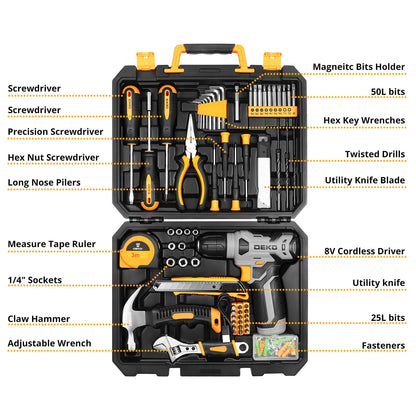 Screwdriver

Screwdriver

Precision Screwdriver

Hex Nut Screwdriver

Long Nose Pilers

Measure Tape Ruler

1/4" Sockets

Claw Hammer

Adjustable Wrench

Magneitc Bits Holder

50L bits

Hex Key Wrenches

Twisted Drills

Utility Knife Blade

8V Cordless Driver

Utility knife

25L bits

Fasteners

DEKO

3m