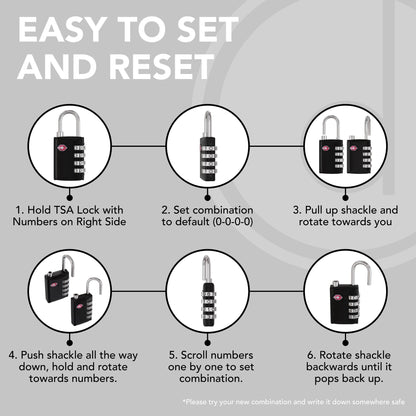 EASY TO SET AND RESET

1. Hold TSA Lock with Numbers on Right Side

2. Set combination to default (0-0-0-0)

3. Pull up shackle and rotate towards you

4. Push shackle all the way down, hold and rotate towards numbers.

5. Scroll numbers one by one to set combination.

6. Rotate shackle backwards until it pops back up.

*Please try your new combination and write it down somewhere safe