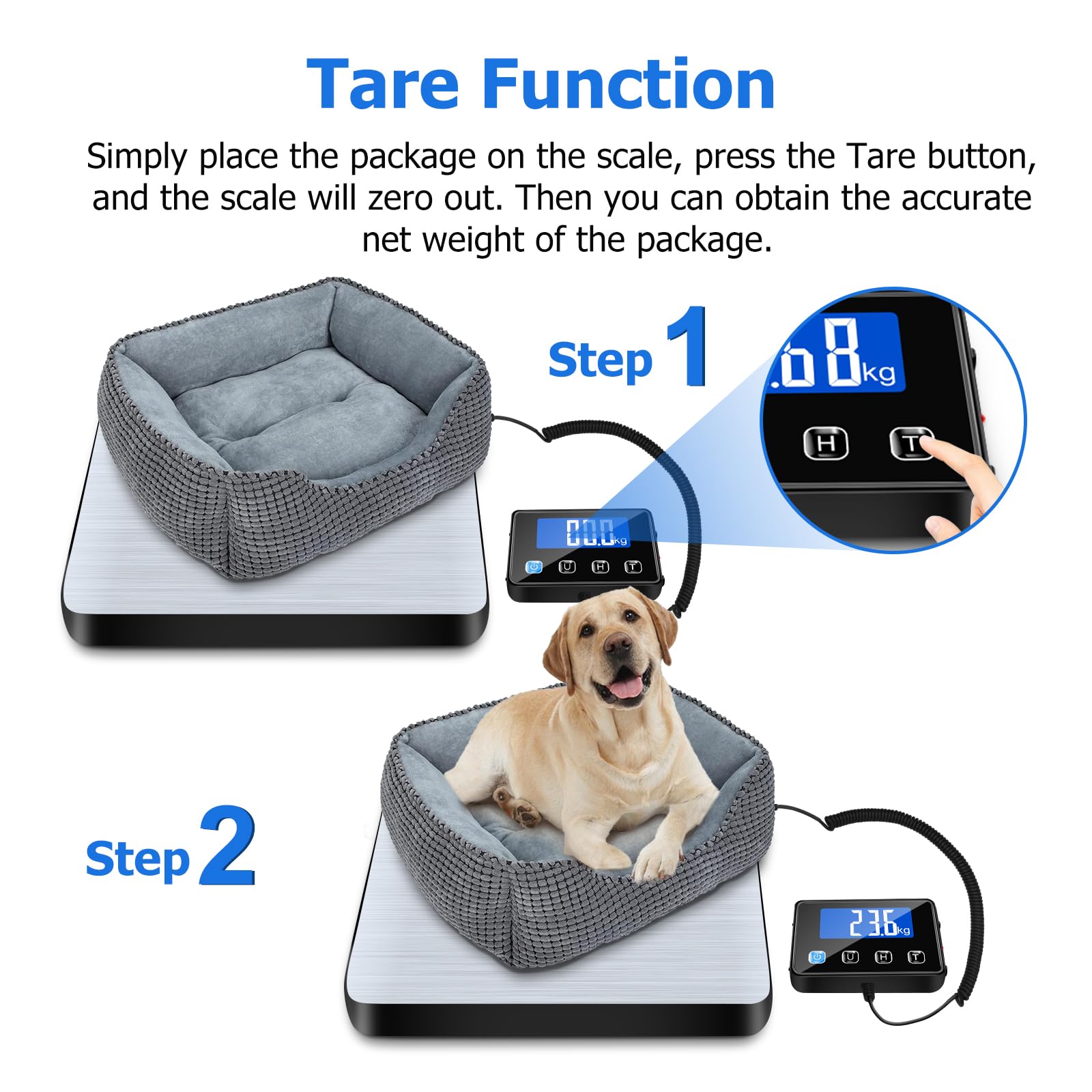 Tare Function

Simply place the package on the scale, press the Tare button, and the scale will zero out. Then you can obtain the accurate net weight of the package.

Step 1

.68 kg

H T

00.0 kg

U H T

Step 2

23.6 kg

U H T