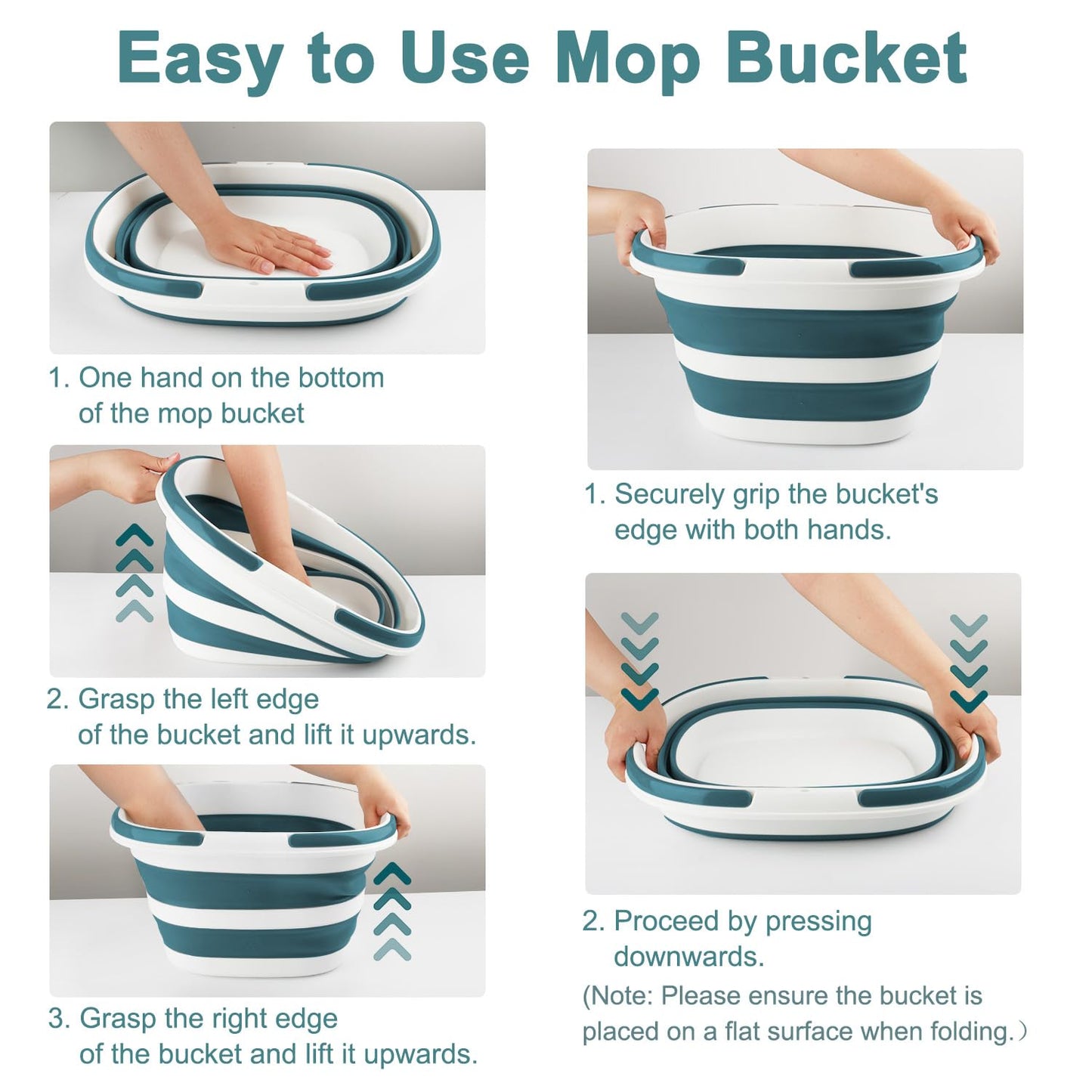 Easy to Use Mop Bucket

1. One hand on the bottom of the mop bucket

2. Grasp the left edge of the bucket and lift it upwards.

3. Grasp the right edge of the bucket and lift it upwards.

1. Securely grip the bucket's edge with both hands.

2. Proceed by pressing downwards.
(Note: Please ensure the bucket is placed on a flat surface when folding.)