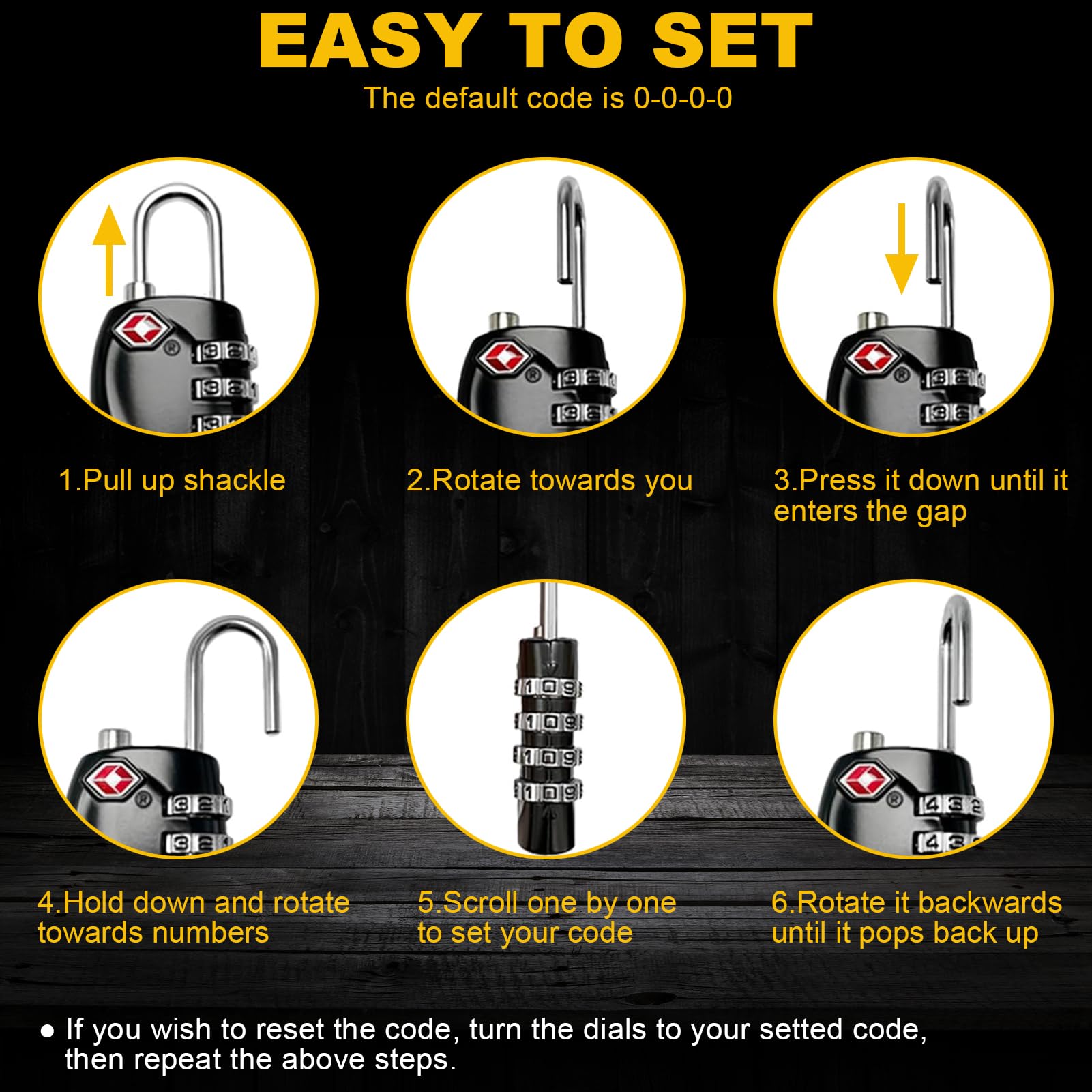 EASY TO SET

The default code is 0-0-0-0

1.Pull up shackle

2.Rotate towards you

3.Press it down until it enters the gap

4.Hold down and rotate towards numbers

5.Scroll one by one to set your code

6.Rotate it backwards until it pops back up

● If you wish to reset the code, turn the dials to your setted code, then repeat the above steps.