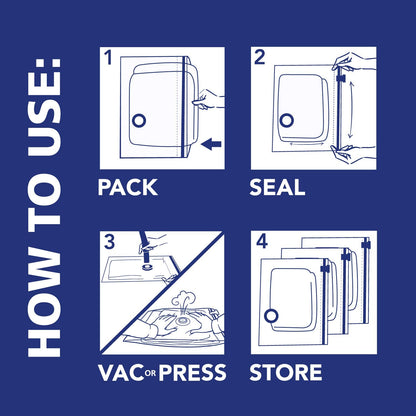 HOW TO USE:

1
PACK

2
SEAL

3
VAC OR PRESS

4
STORE